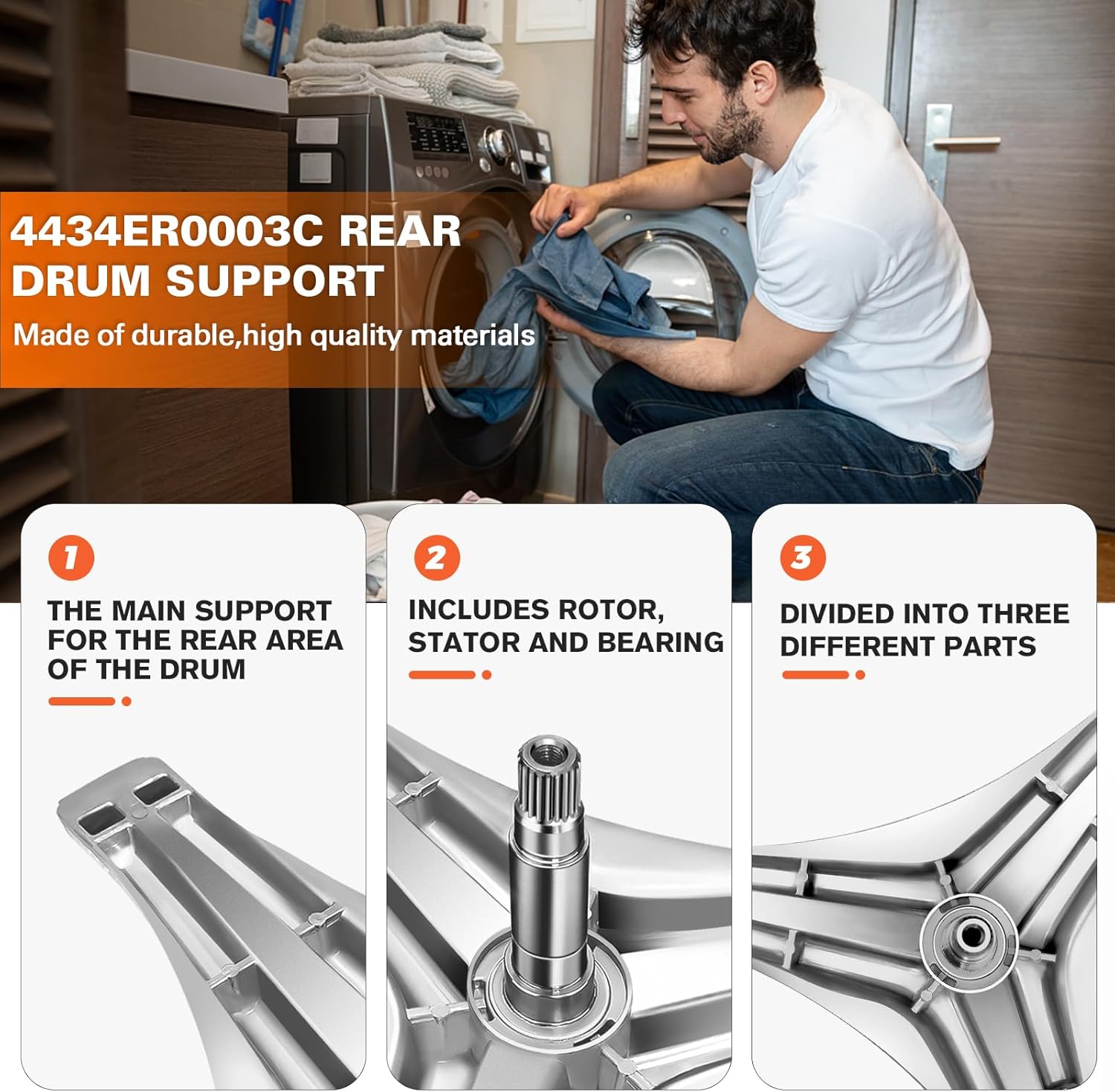 4434ER0003C REAR DRUM SUPPORT

Made of durable,high quality materials

1

THE MAIN SUPPORT FOR THE REAR AREA OF THE DRUM

2

INCLUDES ROTOR, STATOR AND BEARING

3

DIVIDED INTO THREE DIFFERENT PARTS