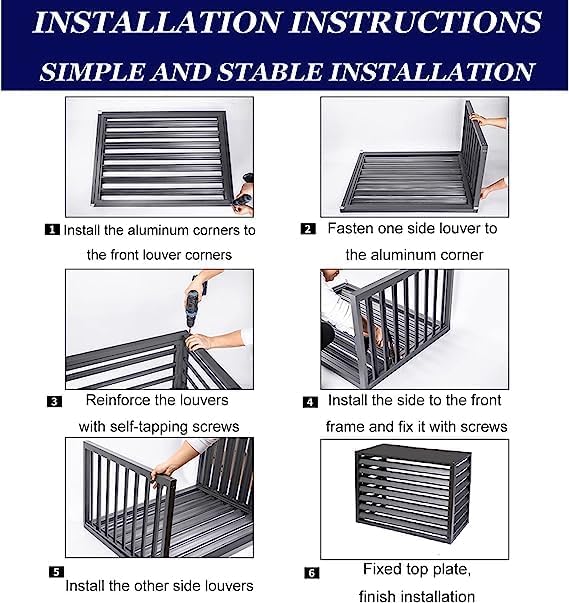 INSTALLATION INSTRUCTIONS

SIMPLE AND STABLE INSTALLATION

1 Install the aluminum corners to the front louver corners

2 Fasten one side louver to the aluminum corner

3 Reinforce the louvers with self-tapping screws

4 Install the side to the front frame and fix it with screws

5 Install the other side louvers

6 Fixed top plate, finish installation