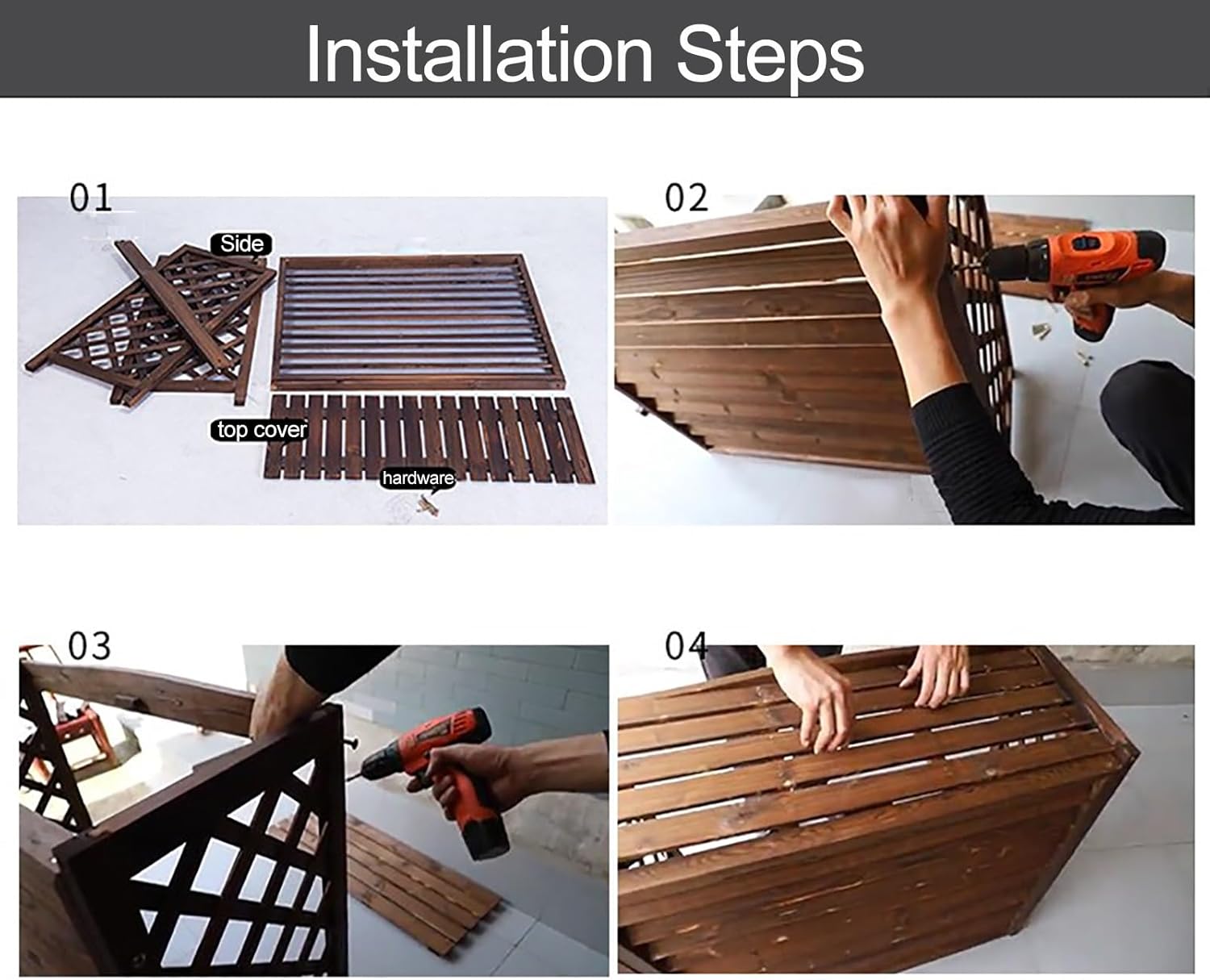 Installation Steps

01

Side

top cover

hardware

02

03

04