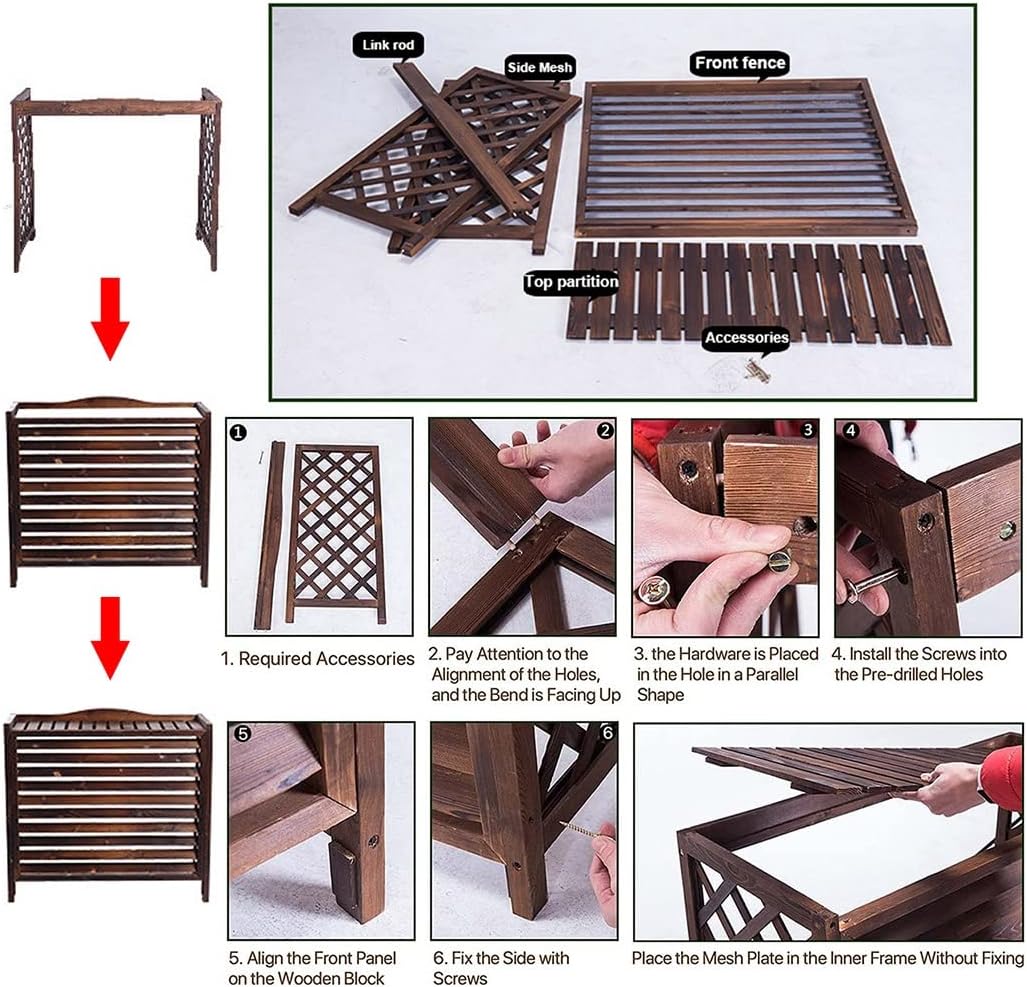 Link rod
Side Mesh
Front fence
Top partition
Accessories

1

1. Required Accessories

2

2. Pay Attention to the Alignment of the Holes, and the Bend is Facing Up

3

3. the Hardware is Placed in the Hole in a Parallel Shape

4

4. Install the Screws into the Pre-drilled Holes

5

5. Align the Front Panel on the Wooden Block

6

6. Fix the Side with Screws

Place the Mesh Plate in the Inner Frame Without Fixing