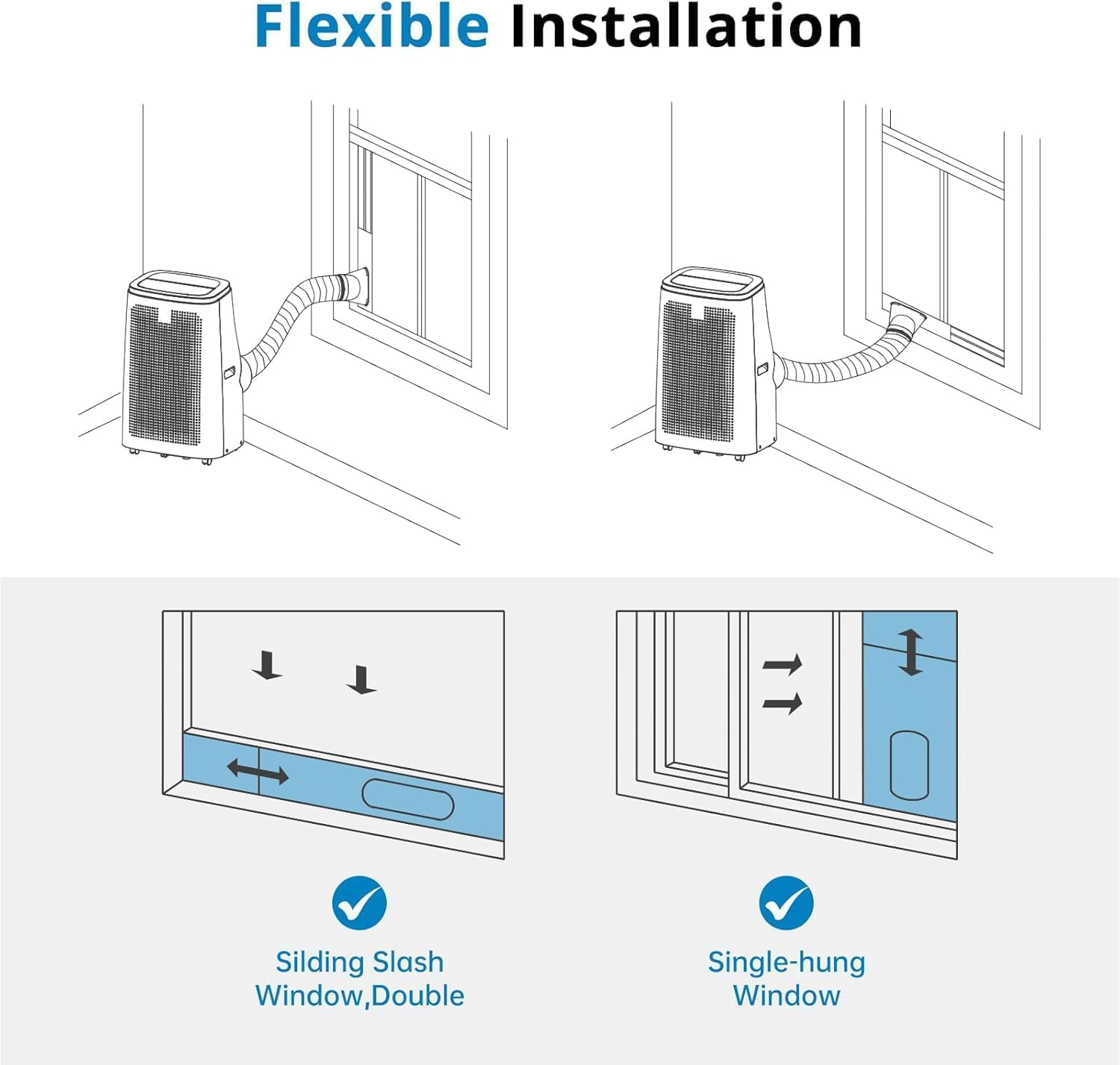 Flexible Installation

Silding Slash Window,Double

Single-hung Window