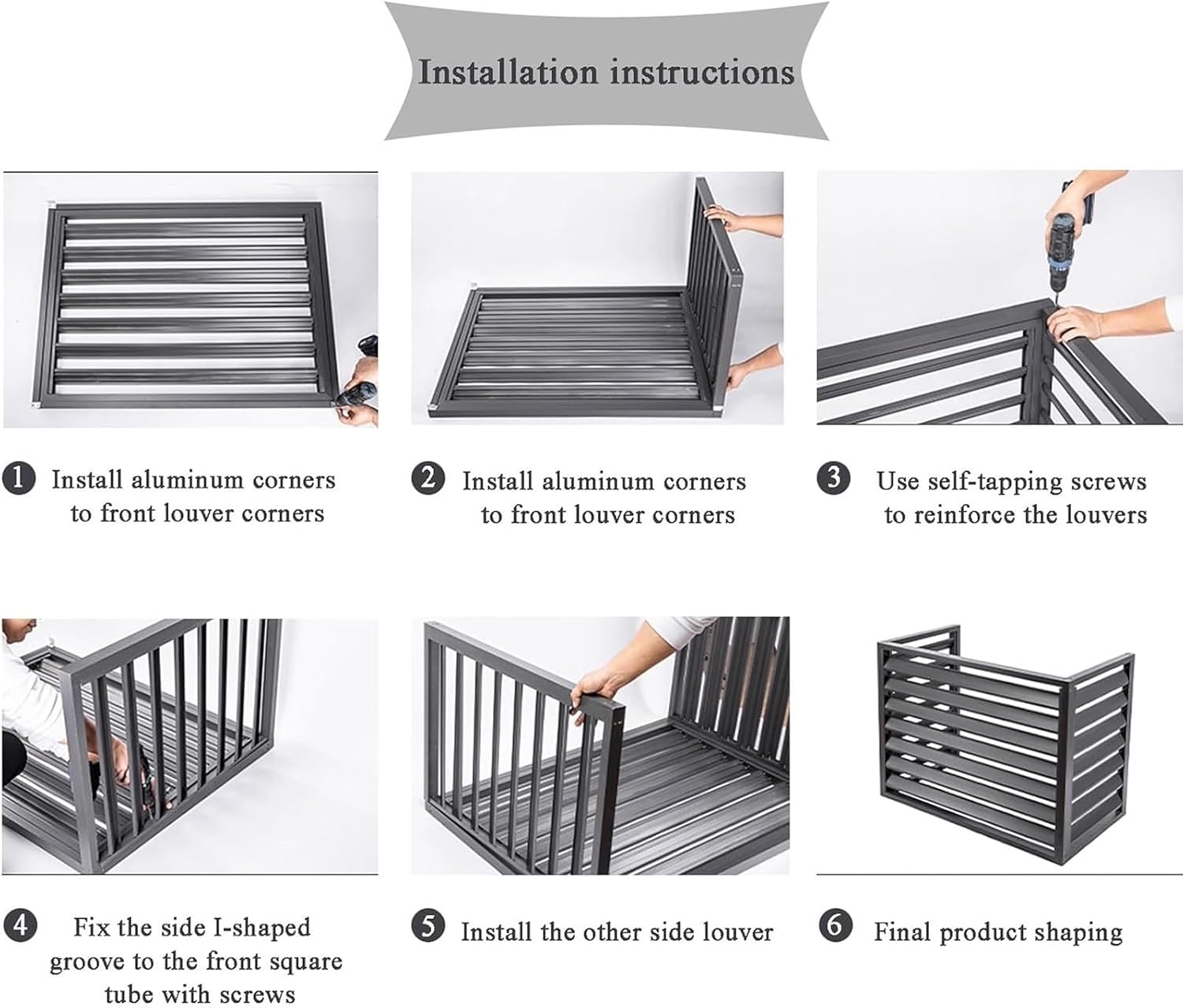 Installation instructions

1 Install aluminum corners to front louver corners

2 Install aluminum corners to front louver corners

3 Use self-tapping screws to reinforce the louvers

4 Fix the side I-shaped groove to the front square tube with screws

5 Install the other side louver

6 Final product shaping