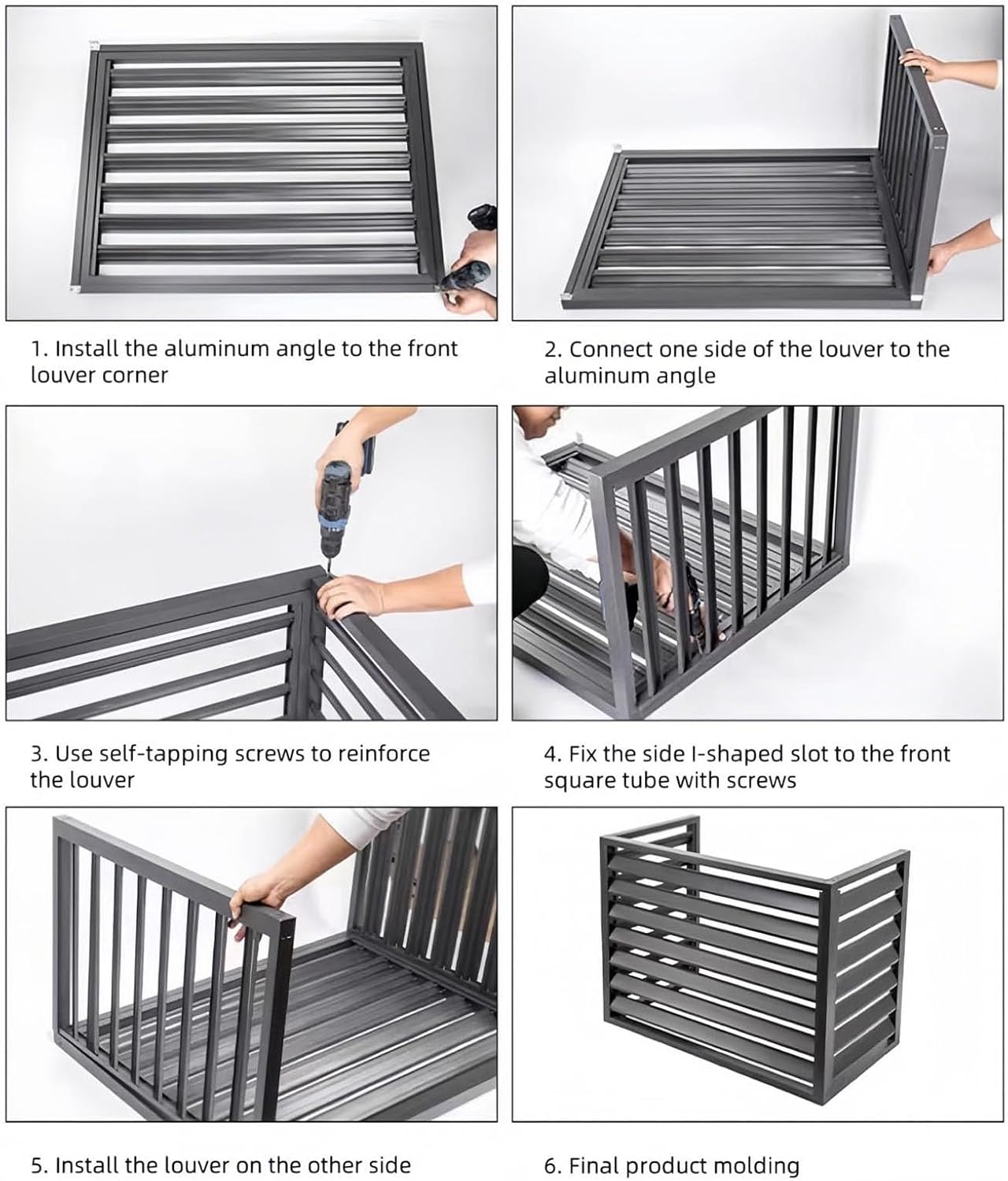 1. Install the aluminum angle to the front louver corner

2. Connect one side of the louver to the aluminum angle

3. Use self-tapping screws to reinforce the louver

4. Fix the side I-shaped slot to the front square tube with screws

5. Install the louver on the other side

6. Final product molding