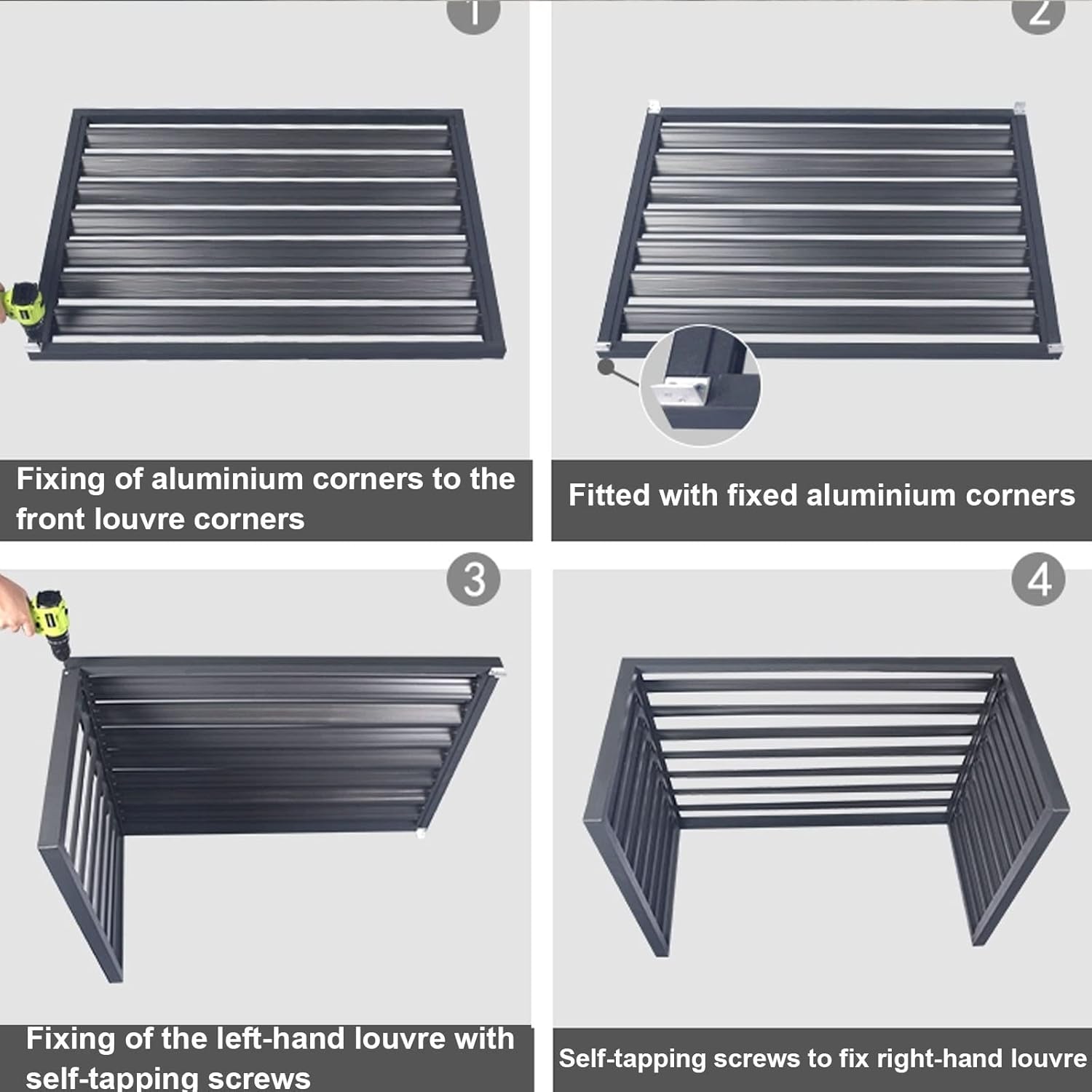 1

Fixing of aluminium corners to the front louvre corners

2

Fitted with fixed aluminium corners

3

Fixing of the left-hand louvre with self-tapping screws

4

Self-tapping screws to fix right-hand louvre