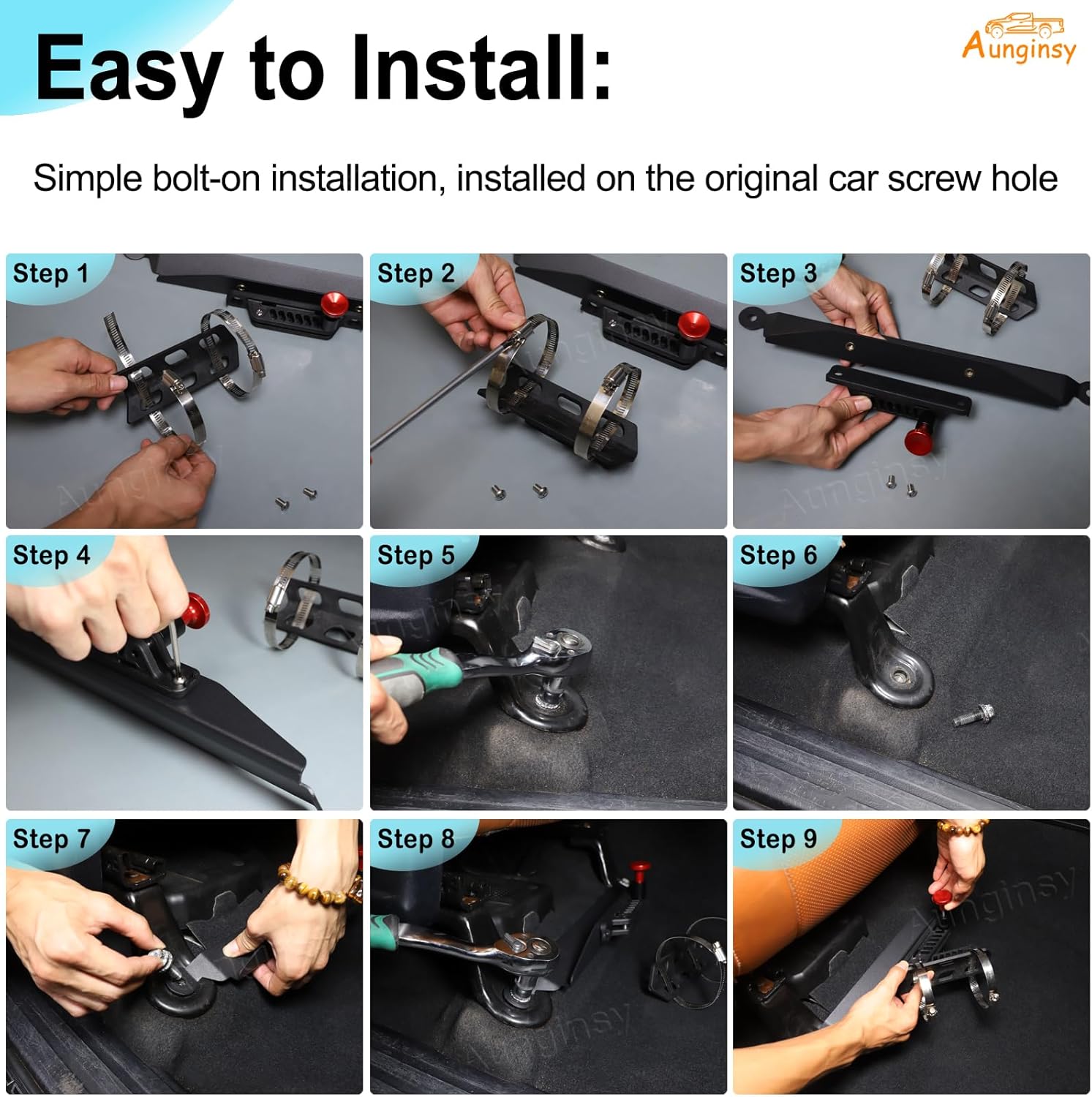 Easy to Install:

Aunginsy

Simple bolt-on installation, installed on the original car screw hole

Step 1

Step 2

Step 3

Step 4

Step 5

Step 6

Step 7

Step 8

Step 9