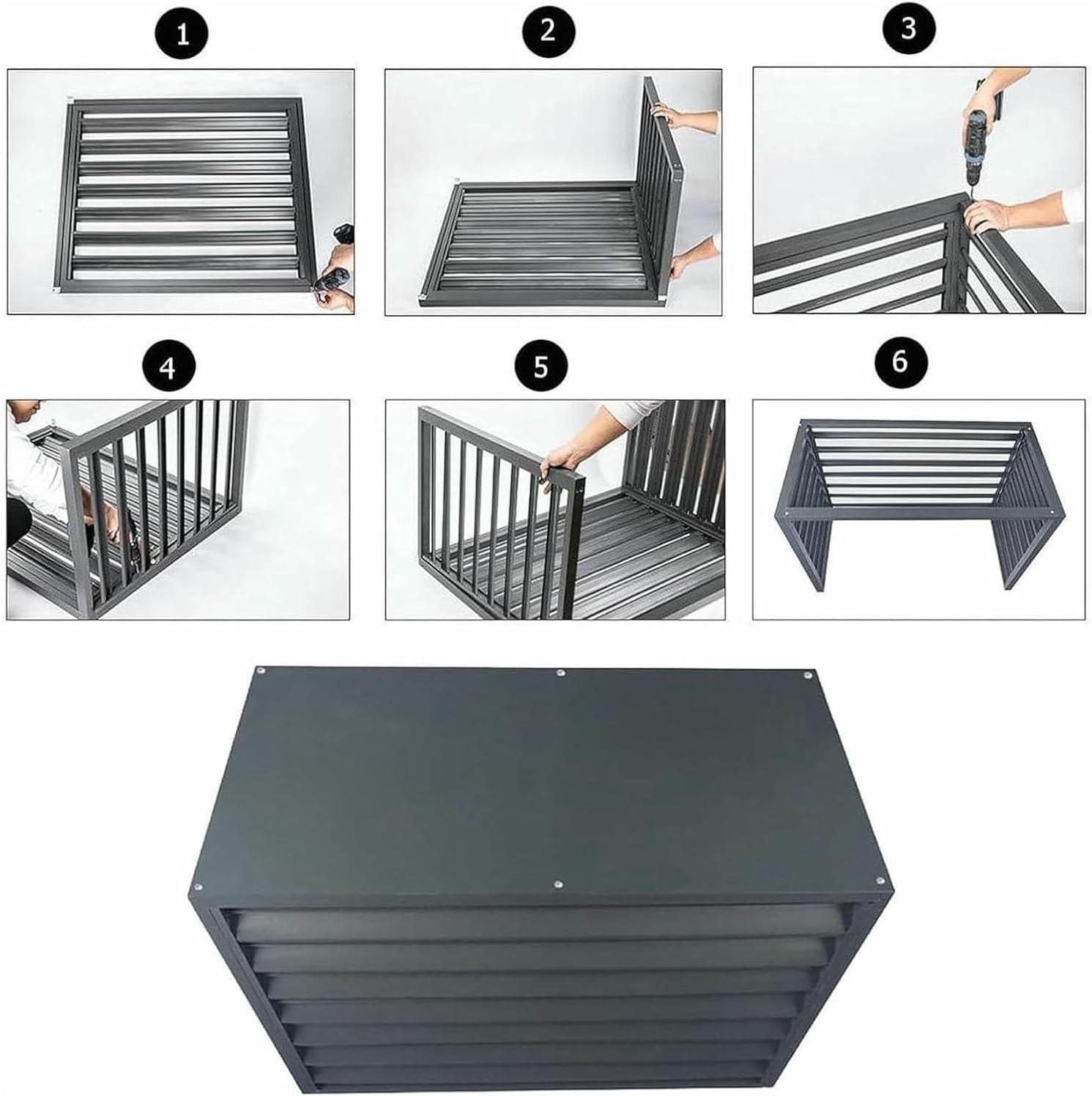 1
2
3
4
5
6