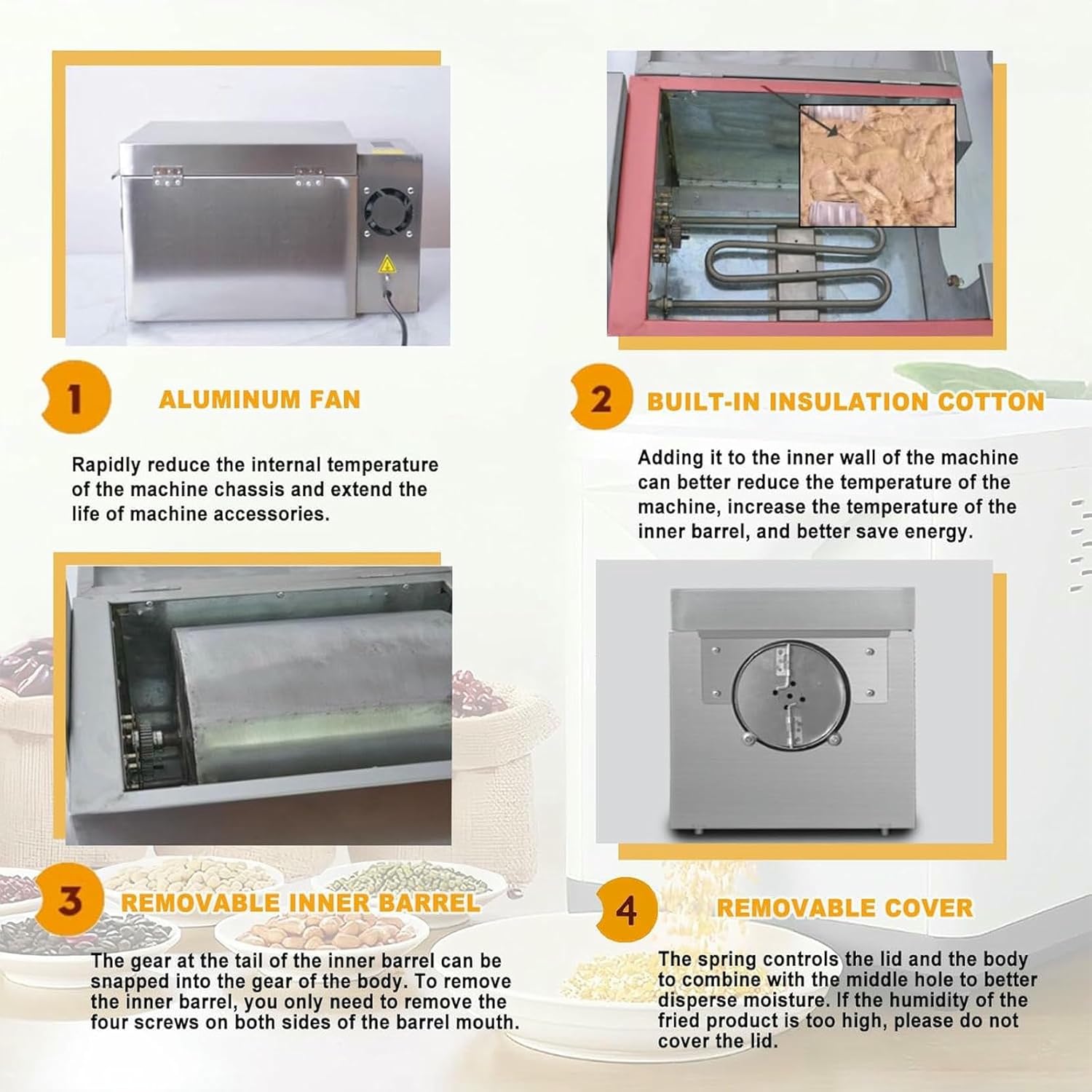 1 ALUMINUM FAN

Rapidly reduce the internal temperature of the machine chassis and extend the life of machine accessories.

2 BUILT-IN INSULATION COTTON

Adding it to the inner wall of the machine can better reduce the temperature of the machine, increase the temperature of the inner barrel, and better save energy.

3 REMOVABLE INNER BARREL

The gear at the tail of the inner barrel can be snapped into the gear of the body. To remove the inner barrel, you only need to remove the four screws on both sides of the barrel mouth.

4 REMOVABLE COVER

The spring controls the lid and the body to combine with the middle hole to better disperse moisture. If the humidity of the fried product is too high, please do not cover the lid.