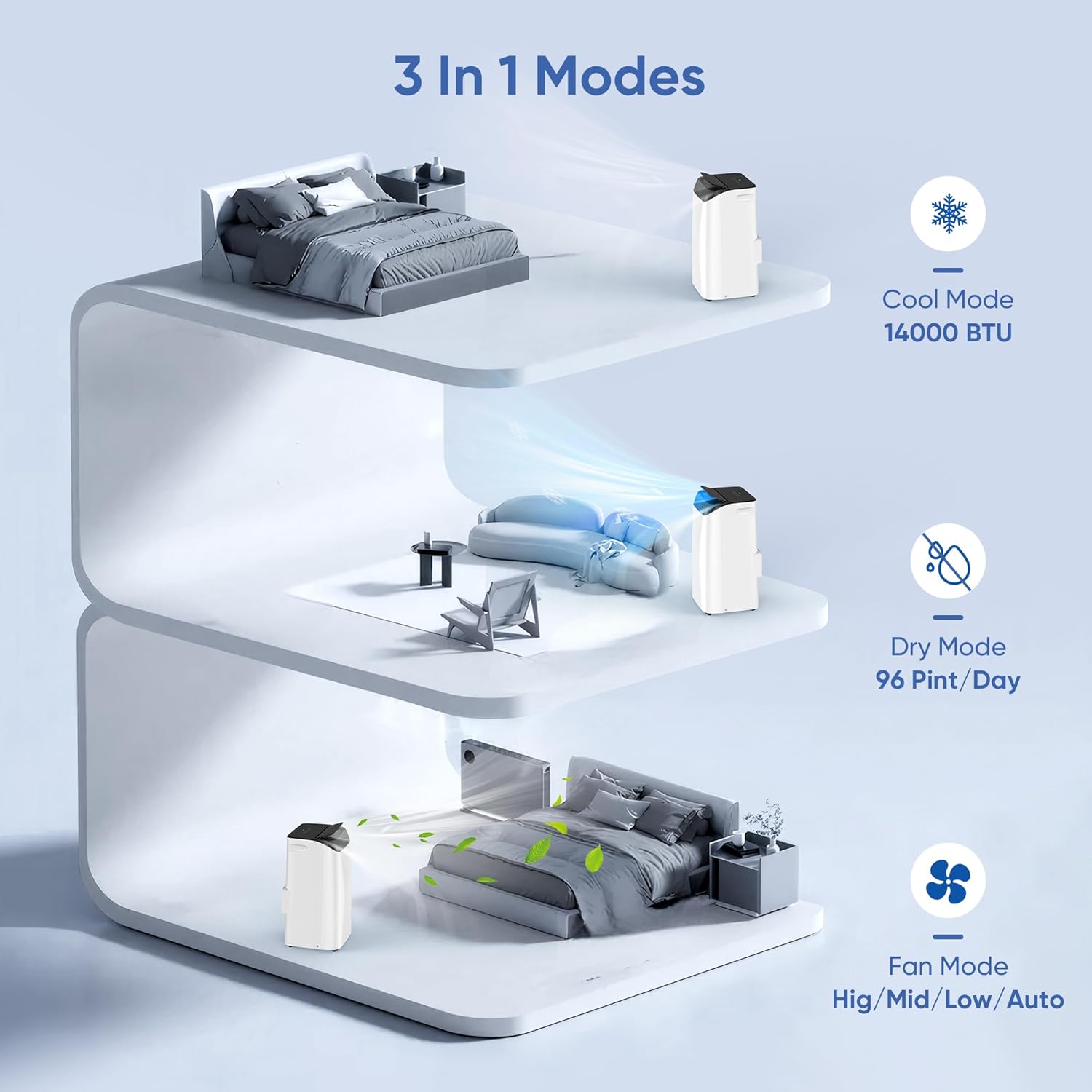 3 In 1 Modes

Cool Mode
14000 BTU

Dry Mode
96 Pint/Day

Fan Mode
Hig/Mid/Low/Auto