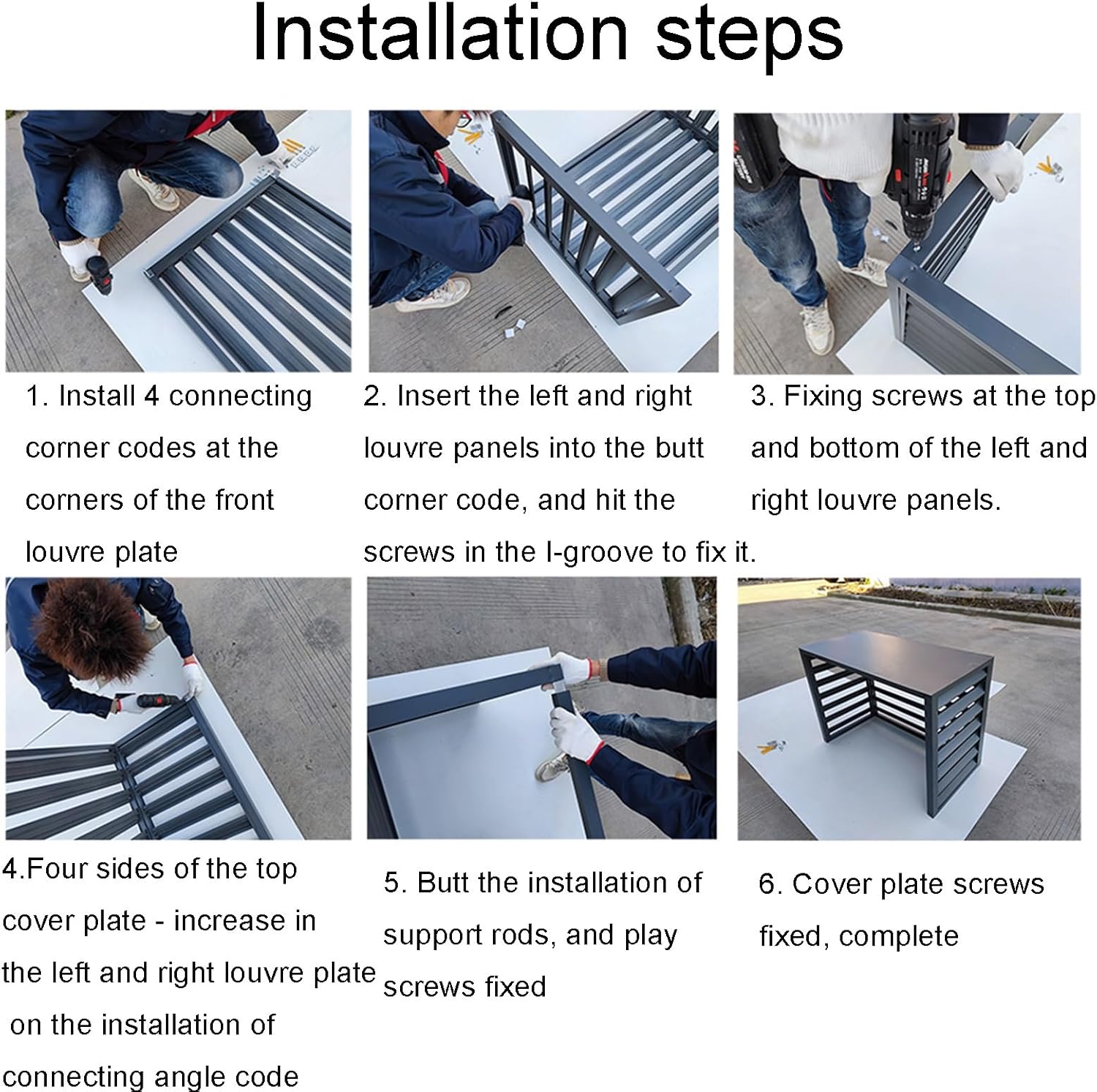 Installation steps

1. Install 4 connecting corner codes at the corners of the front louvre plate

2. Insert the left and right louvre panels into the butt corner code, and hit the screws in the I-groove to fix it.

3. Fixing screws at the top and bottom of the left and right louvre panels.

4.Four sides of the top cover plate - increase in the left and right louvre plate on the installation of connecting angle code

5. Butt the installation of support rods, and play screws fixed

6. Cover plate screws fixed, complete