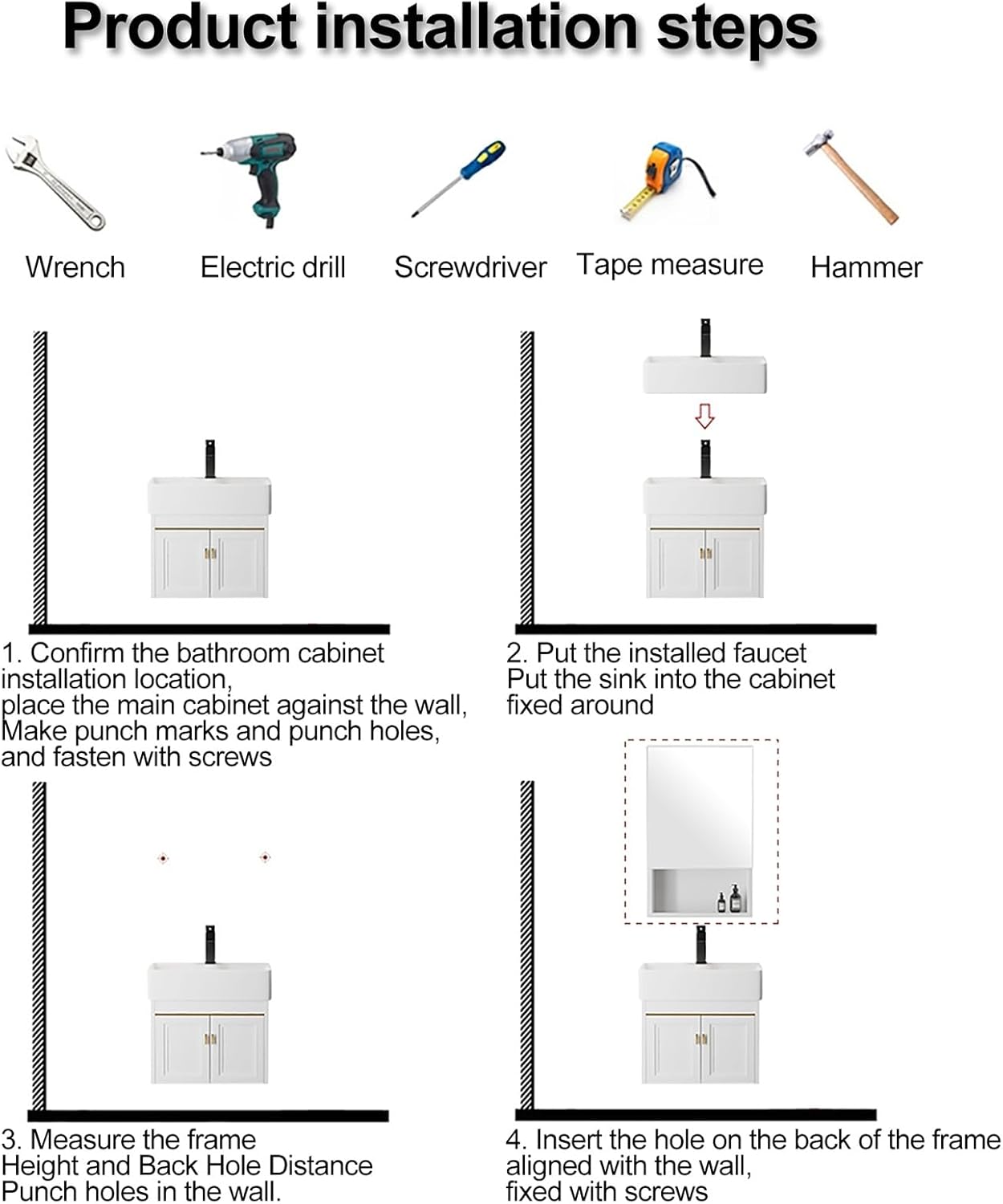 Product installation steps

Wrench

Electric drill

Screwdriver

Tape measure

Hammer

1. Confirm the bathroom cabinet installation location,
place the main cabinet against the wall,
Make punch marks and punch holes,
and fasten with screws

2. Put the installed faucet
Put the sink into the cabinet
fixed around

3. Measure the frame
Height and Back Hole Distance
Punch holes in the wall.

4. Insert the hole on the back of the frame
aligned with the wall,
fixed with screws