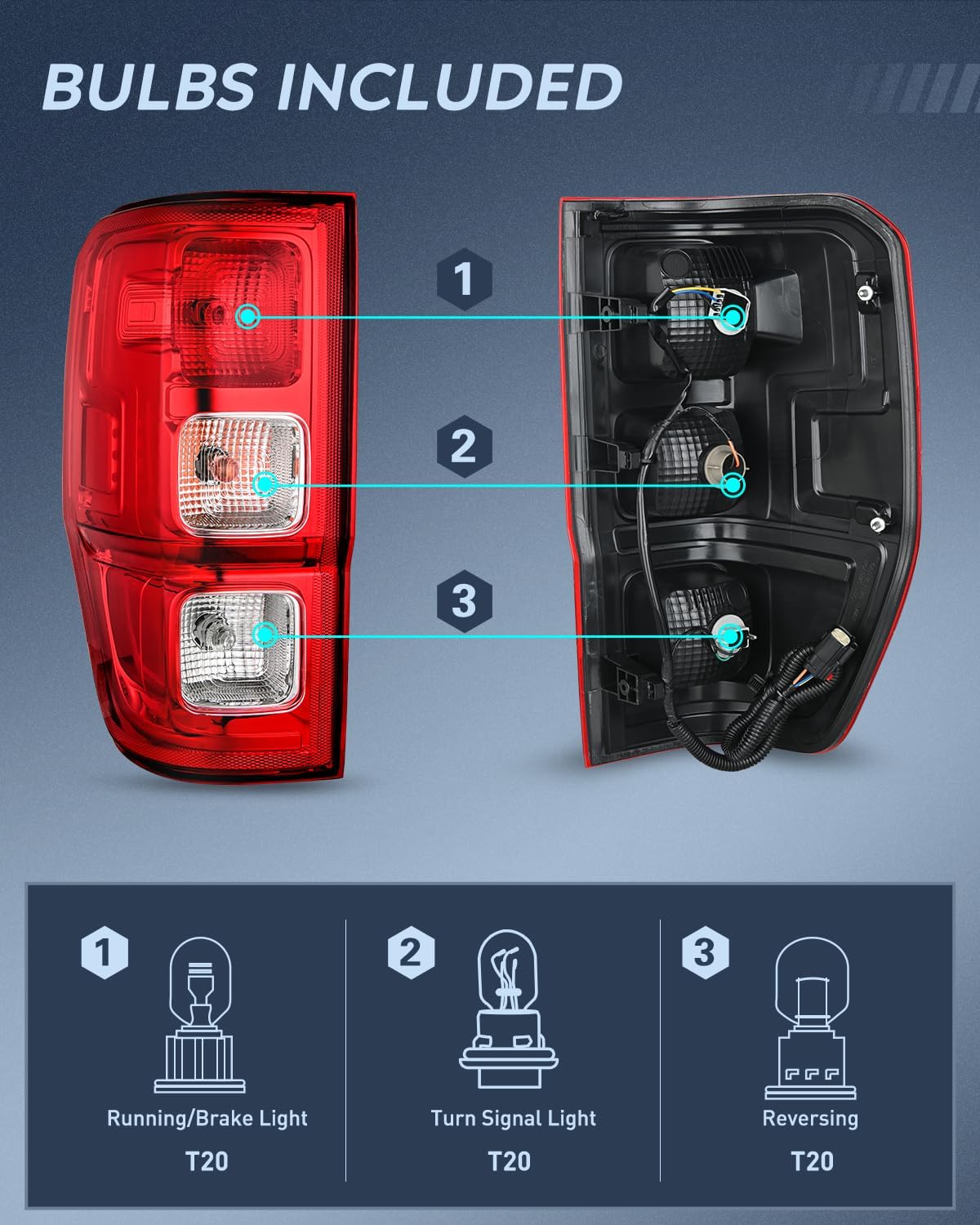 BULBS INCLUDED

1

2

3

1

Running/Brake Light

T20

2

Turn Signal Light

T20

3

Reversing

T20