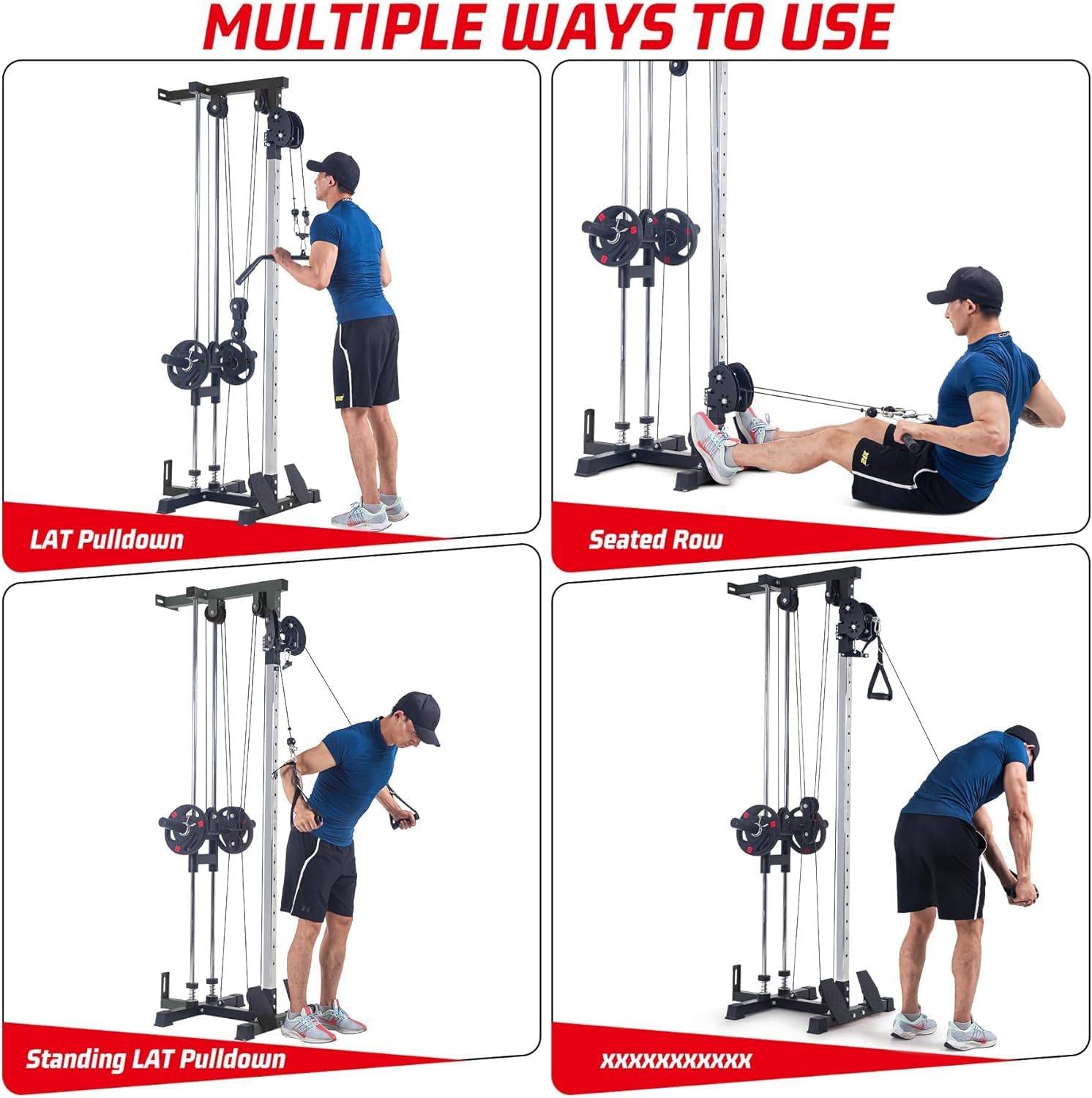 MULTIPLE WAYS TO USE

LAT Pulldown

Seated Row

Standing LAT Pulldown

xxxxxxxxxxx