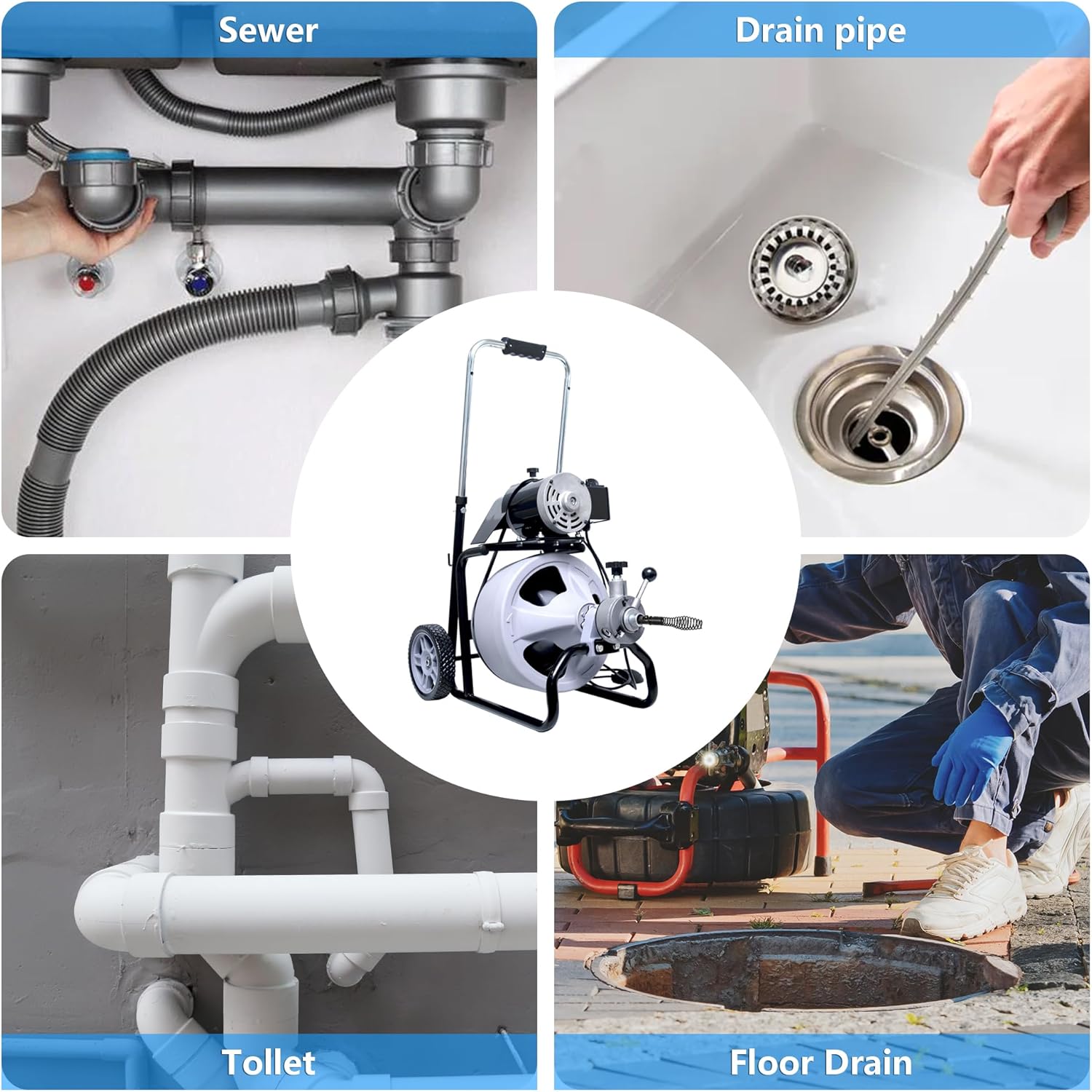 Sewer

Drain pipe

Tollet

Floor Drain