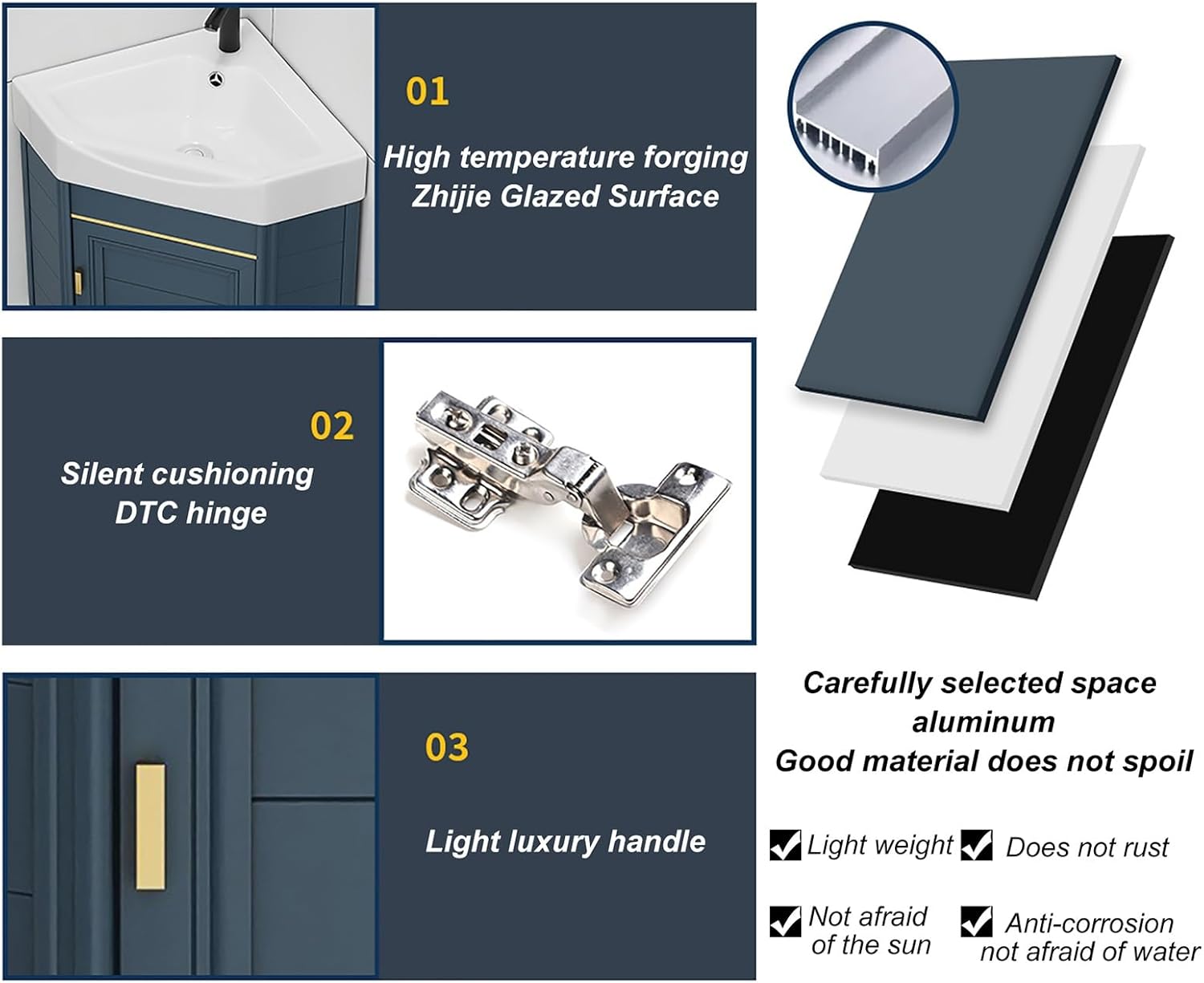 01

High temperature forging
Zhijie Glazed Surface

02

Silent cushioning
DTC hinge

03

Light luxury handle

Carefully selected space aluminum
Good material does not spoil

Light weight

Does not rust

Not afraid of the sun

Anti-corrosion not afraid of water