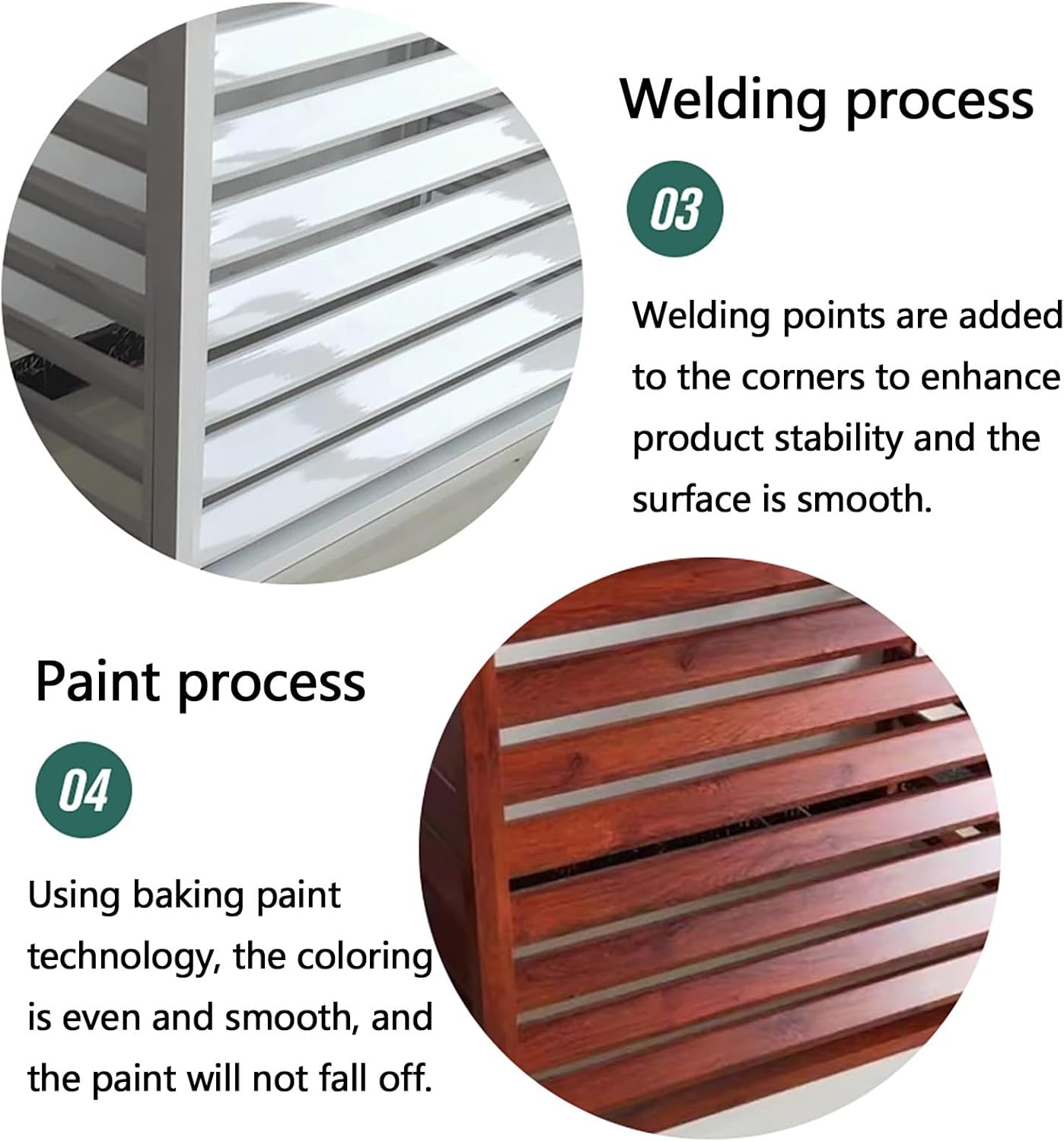 Welding process

03

Welding points are added to the corners to enhance product stability and the surface is smooth.

Paint process

04

Using baking paint technology, the coloring is even and smooth, and the paint will not fall off.