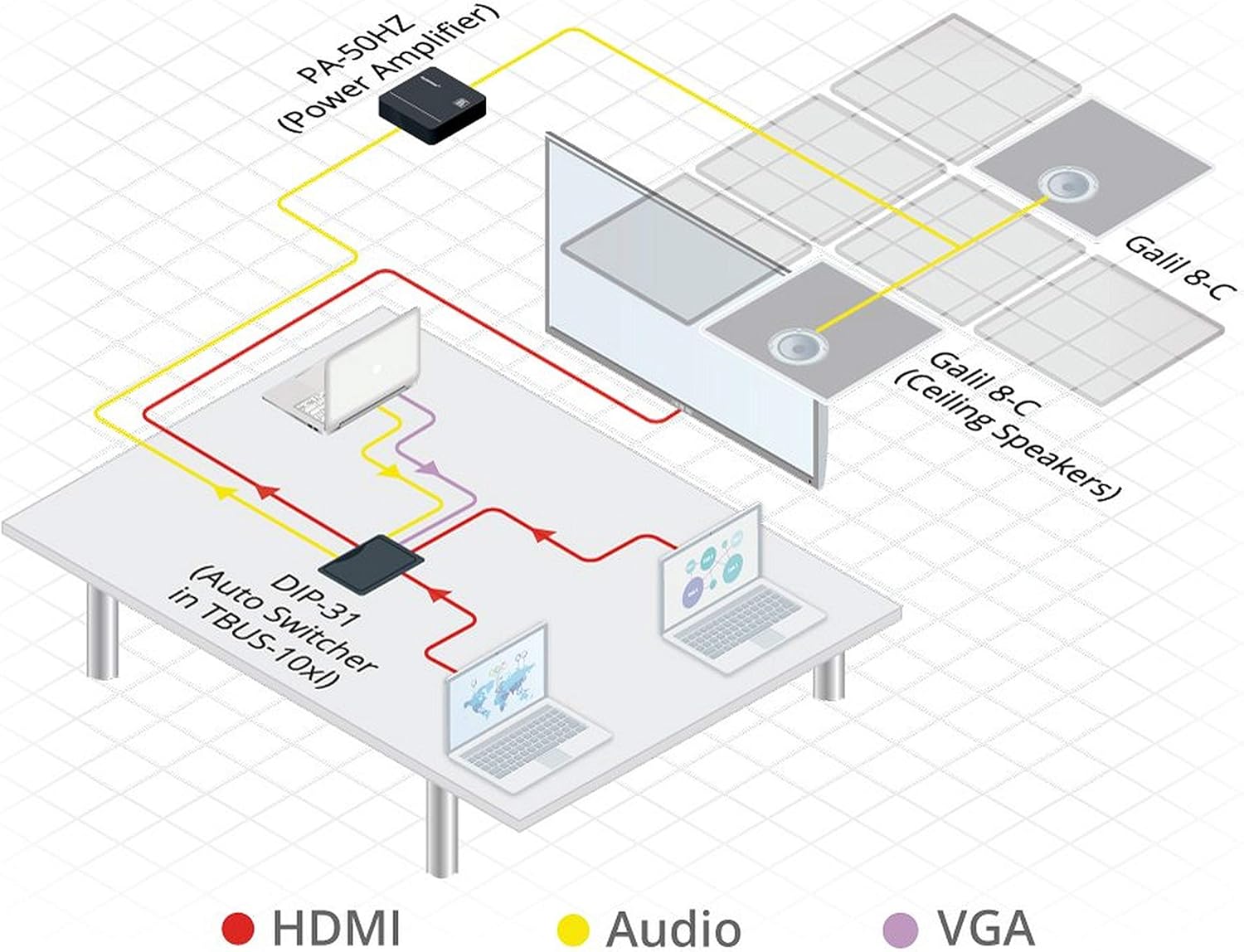 PA-50HZ
(Power Amplifier)

Galil 8-C

Galil 8-C
(Ceiling Speakers)

DIP-31
(Auto Switcher
in TBUS-10xl)

HDMI
Audio
VGA