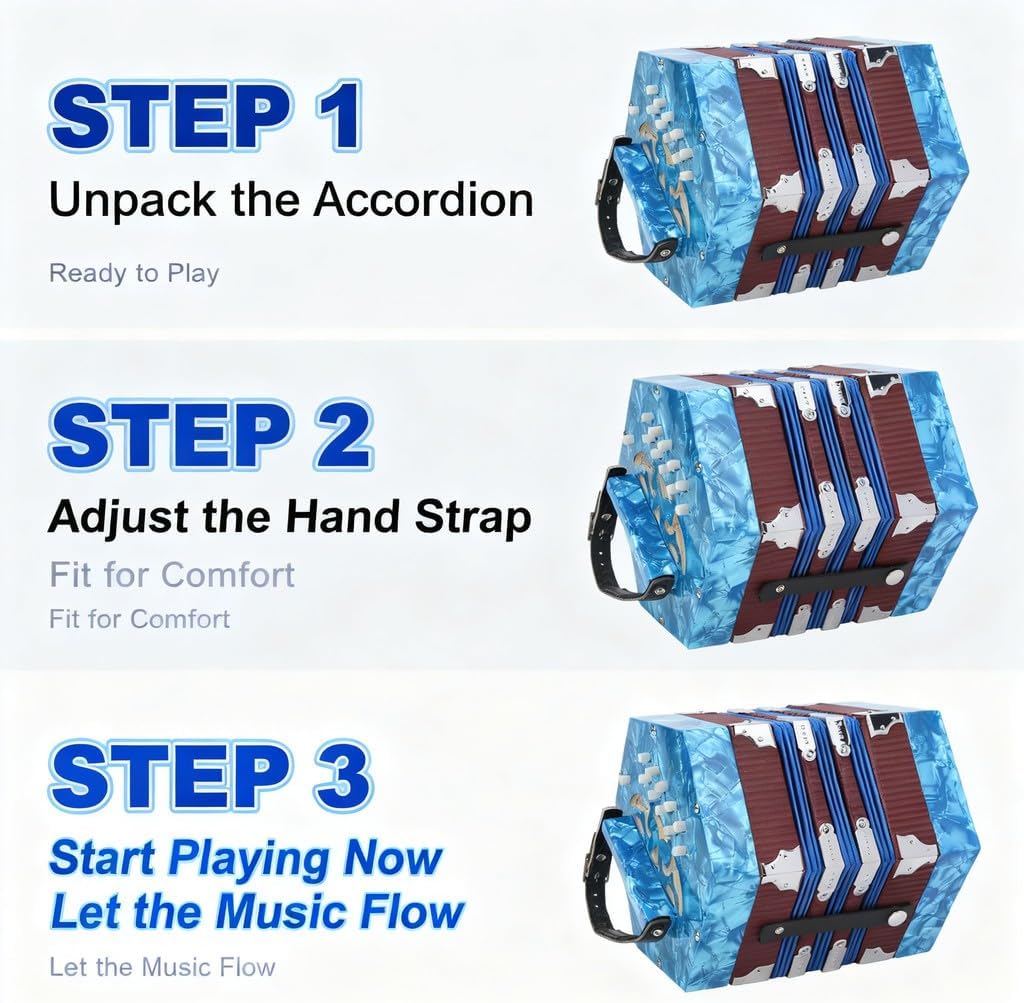 STEP 1
Unpack the Accordion

Ready to Play

STEP 2
Adjust the Hand Strap

Fit for Comfort
Fit for Comfort

STEP 3
Start Playing Now
Let the Music Flow

Let the Music Flow