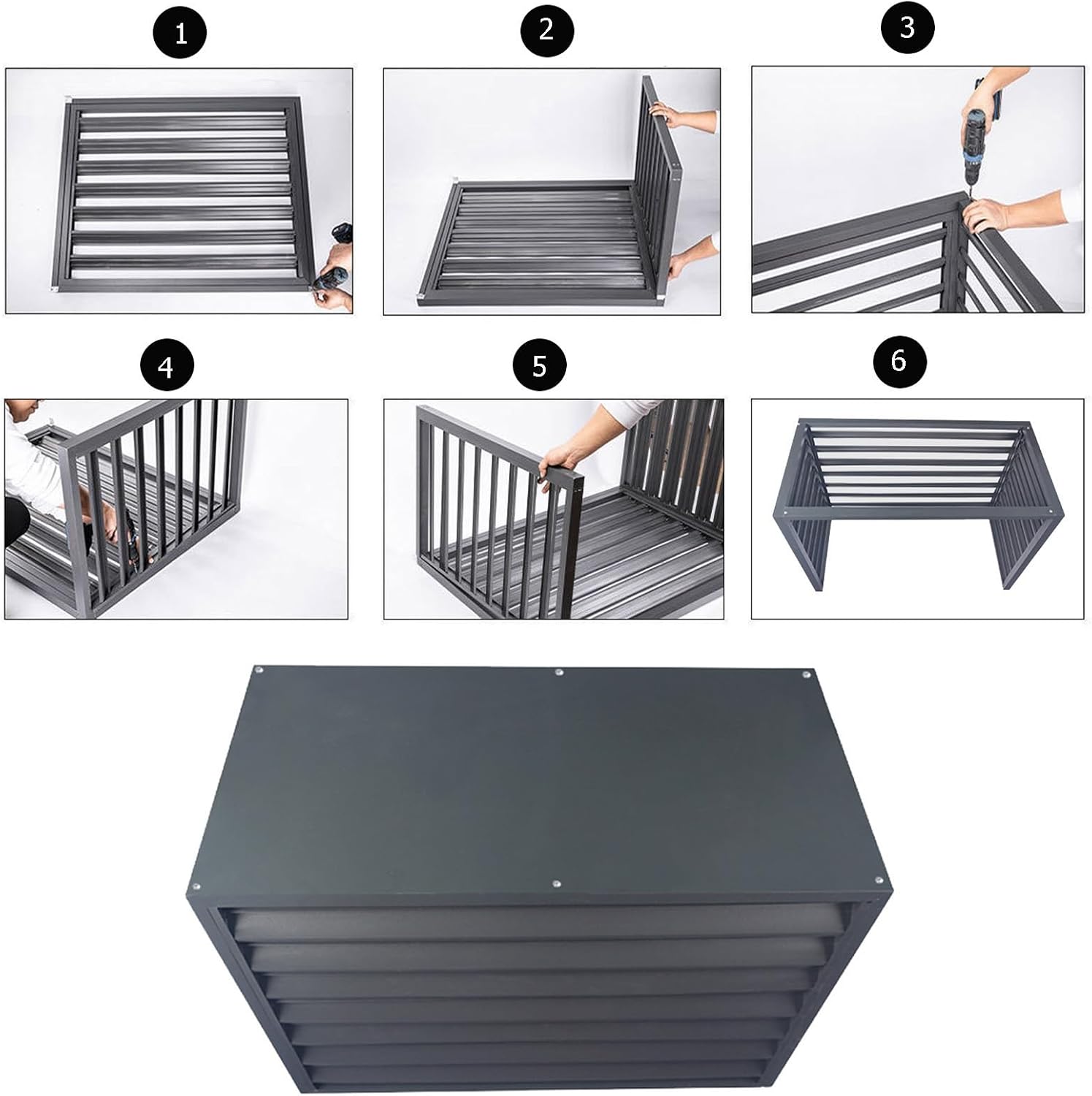 1

2

3

4

5

6