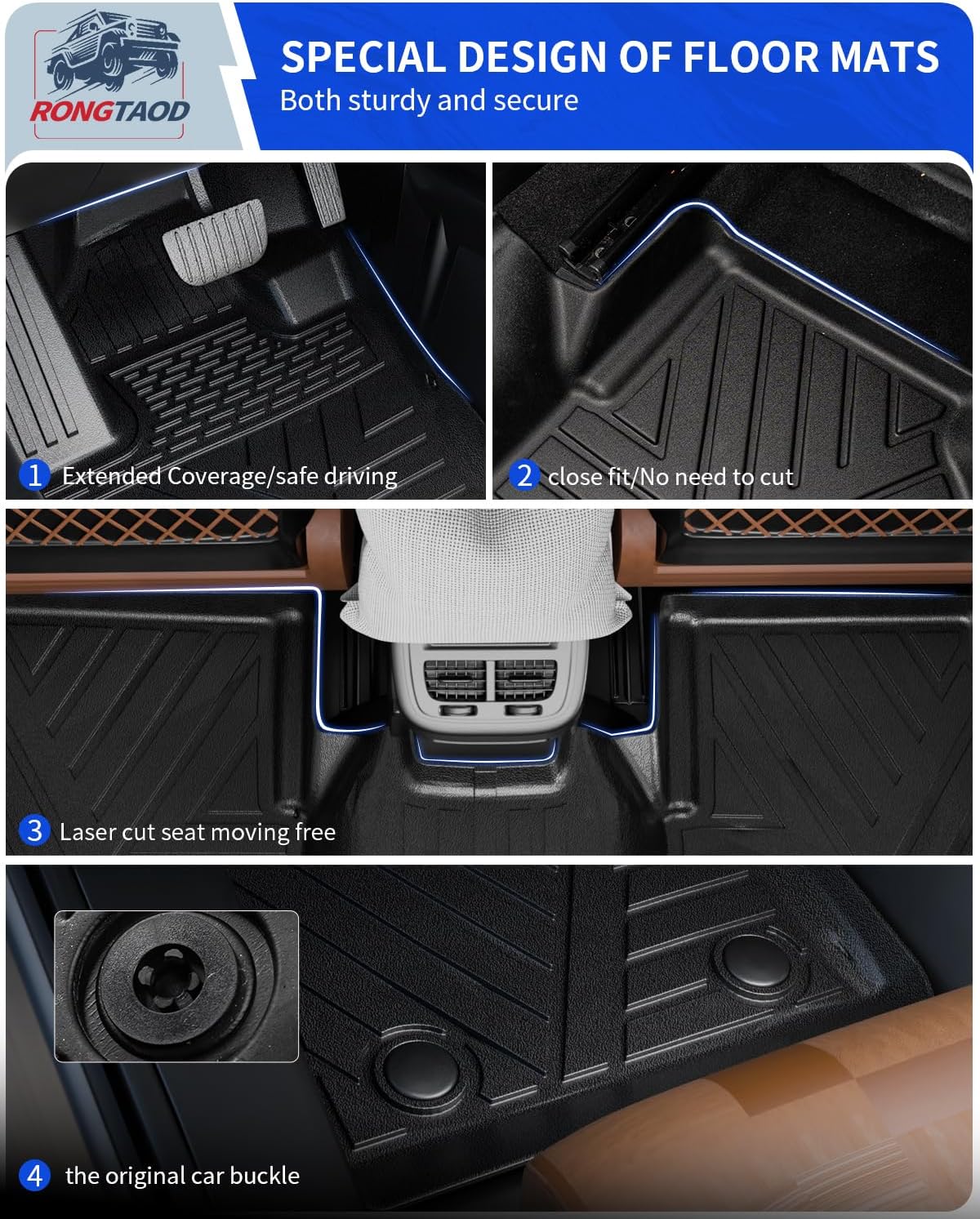 RONGTAOD

SPECIAL DESIGN OF FLOOR MATS
Both sturdy and secure

1 Extended Coverage/safe driving

2 close fit/No need to cut

3 Laser cut seat moving free

4 the original car buckle