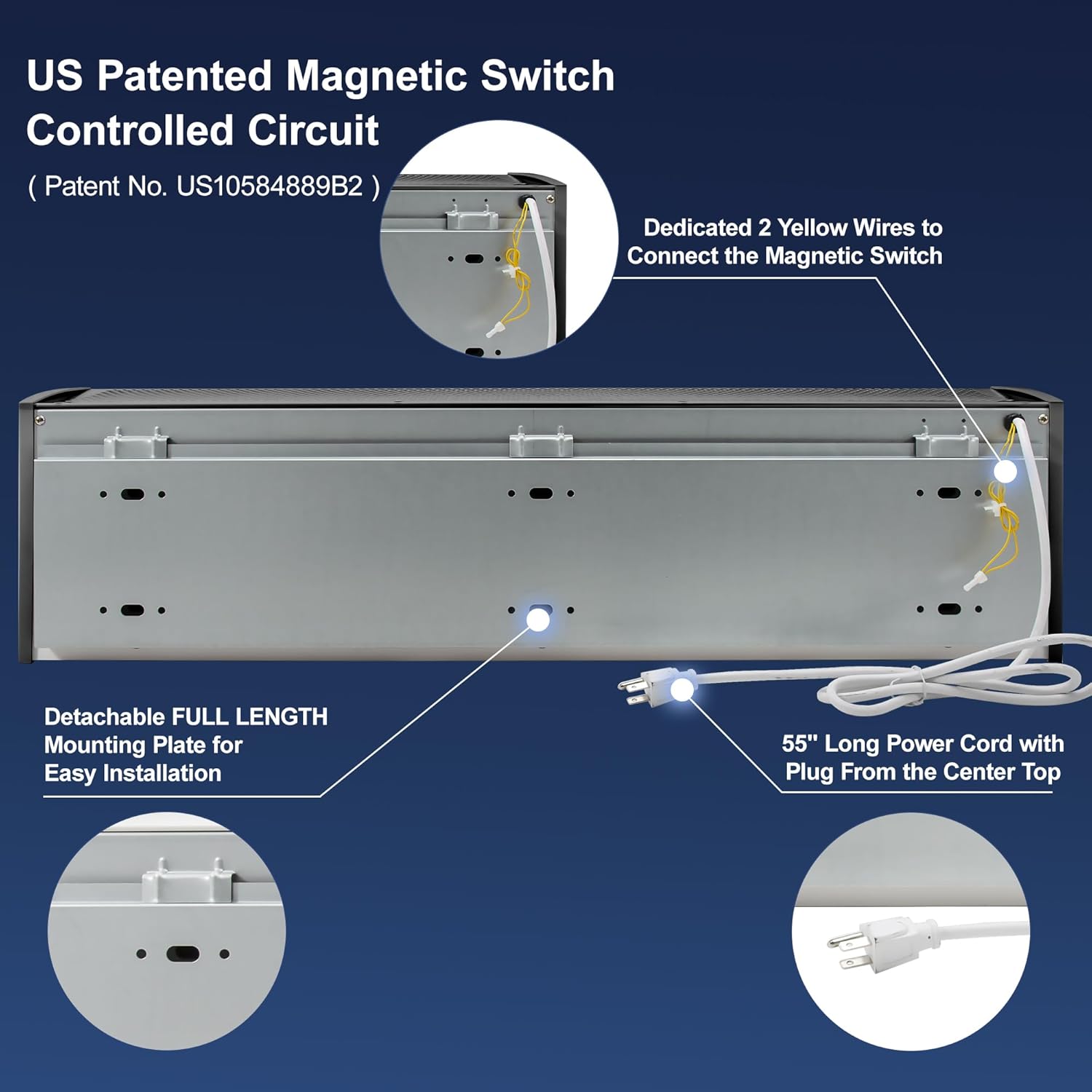 US Patented Magnetic Switch Controlled Circuit

( Patent No. US10584889B2 )

Dedicated 2 Yellow Wires to Connect the Magnetic Switch

Detachable FULL LENGTH Mounting Plate for Easy Installation

55" Long Power Cord with Plug From the Center Top