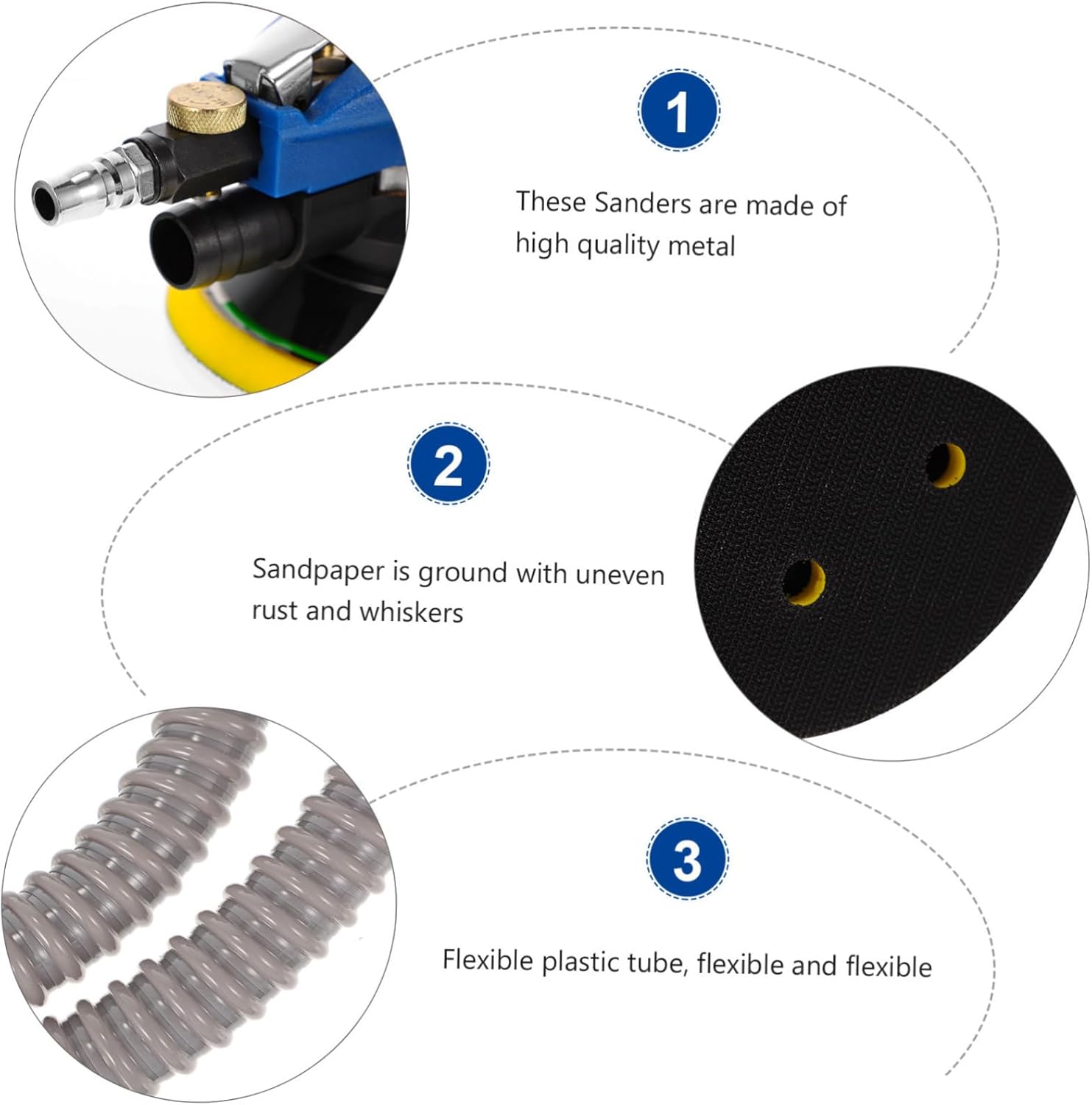 1

These Sanders are made of high quality metal

2

Sandpaper is ground with uneven rust and whiskers

3

Flexible plastic tube, flexible and flexible