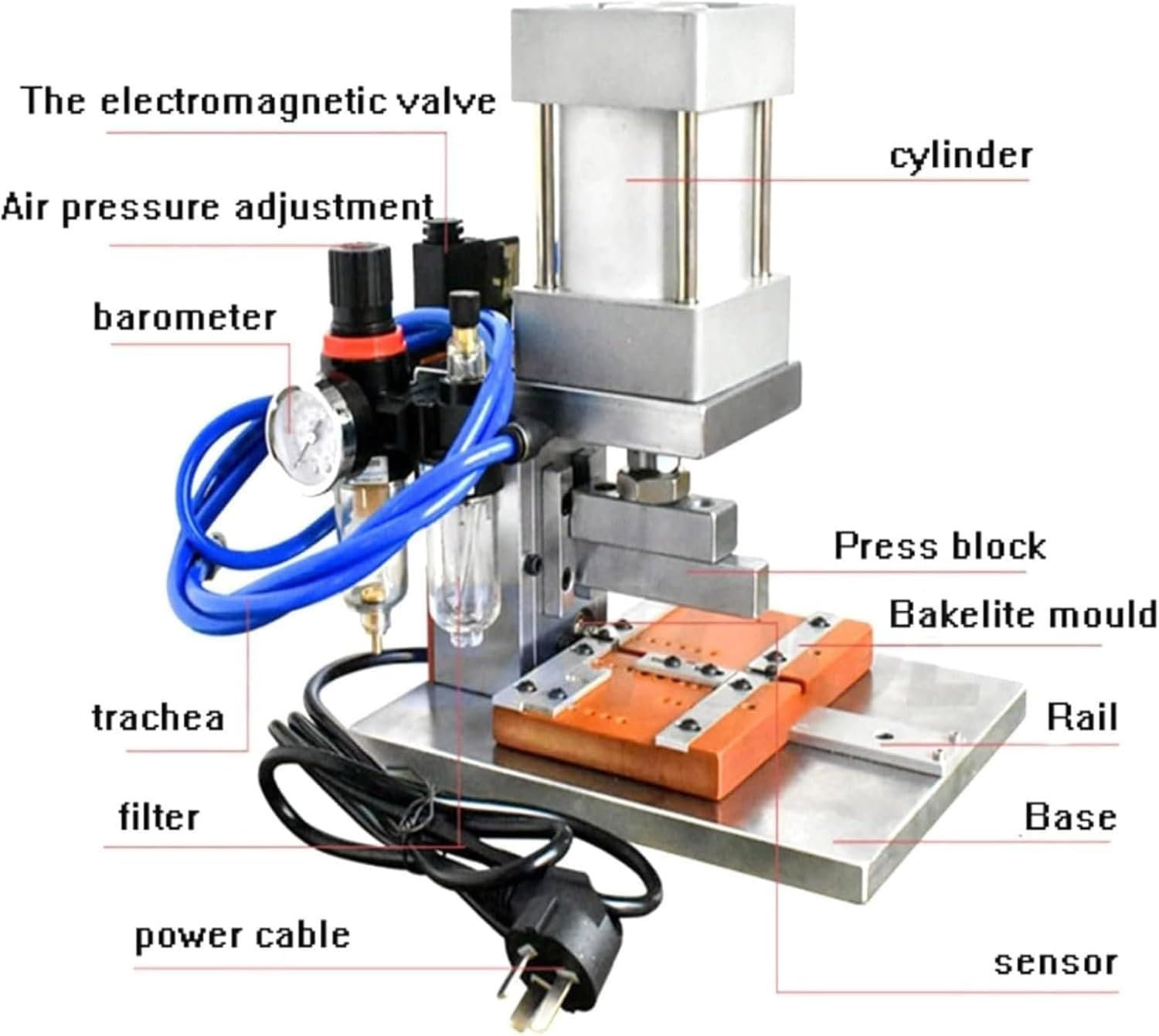 The electromagnetic valve

Air pressure adjustment

barometer

trachea

filter

power cable

cylinder

Press block

Bakelite mould

Rail

Base

sensor