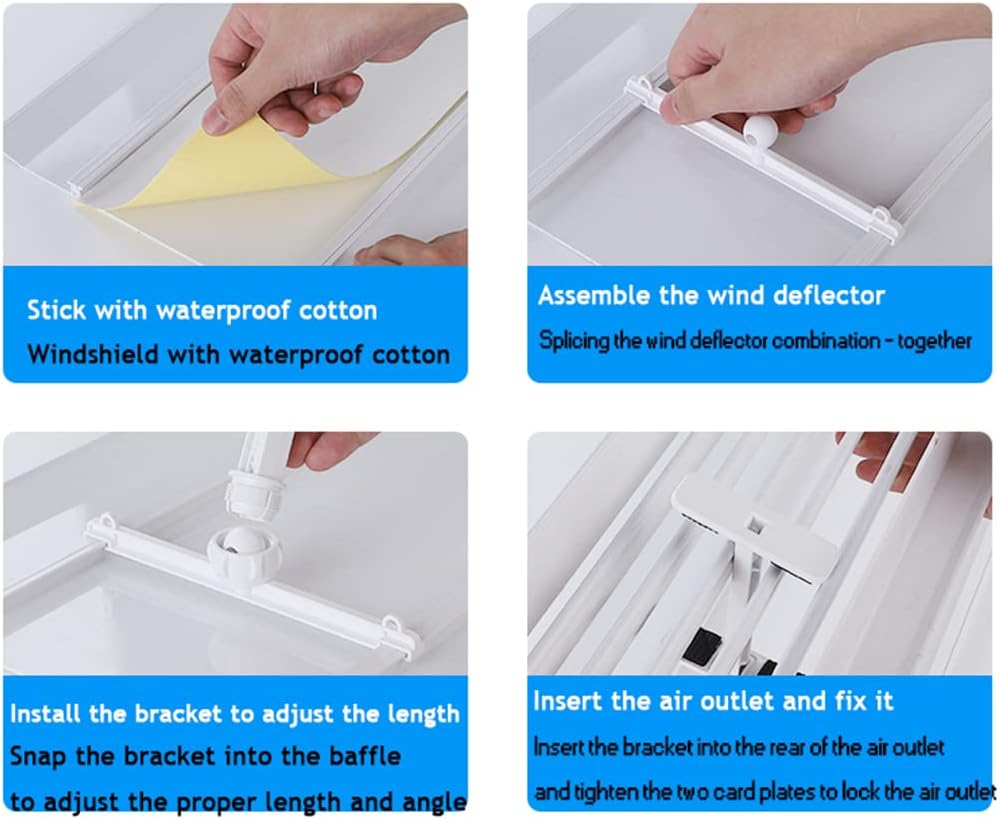 Stick with waterproof cotton
Windshield with waterproof cotton

Assemble the wind deflector
Splicing the wind deflector combination - together

Install the bracket to adjust the length
Snap the bracket into the baffle
to adjust the proper length and angle

Insert the air outlet and fix it
Insert the bracket into the rear of the air outlet
and tighten the two card plates to lock the air outlet