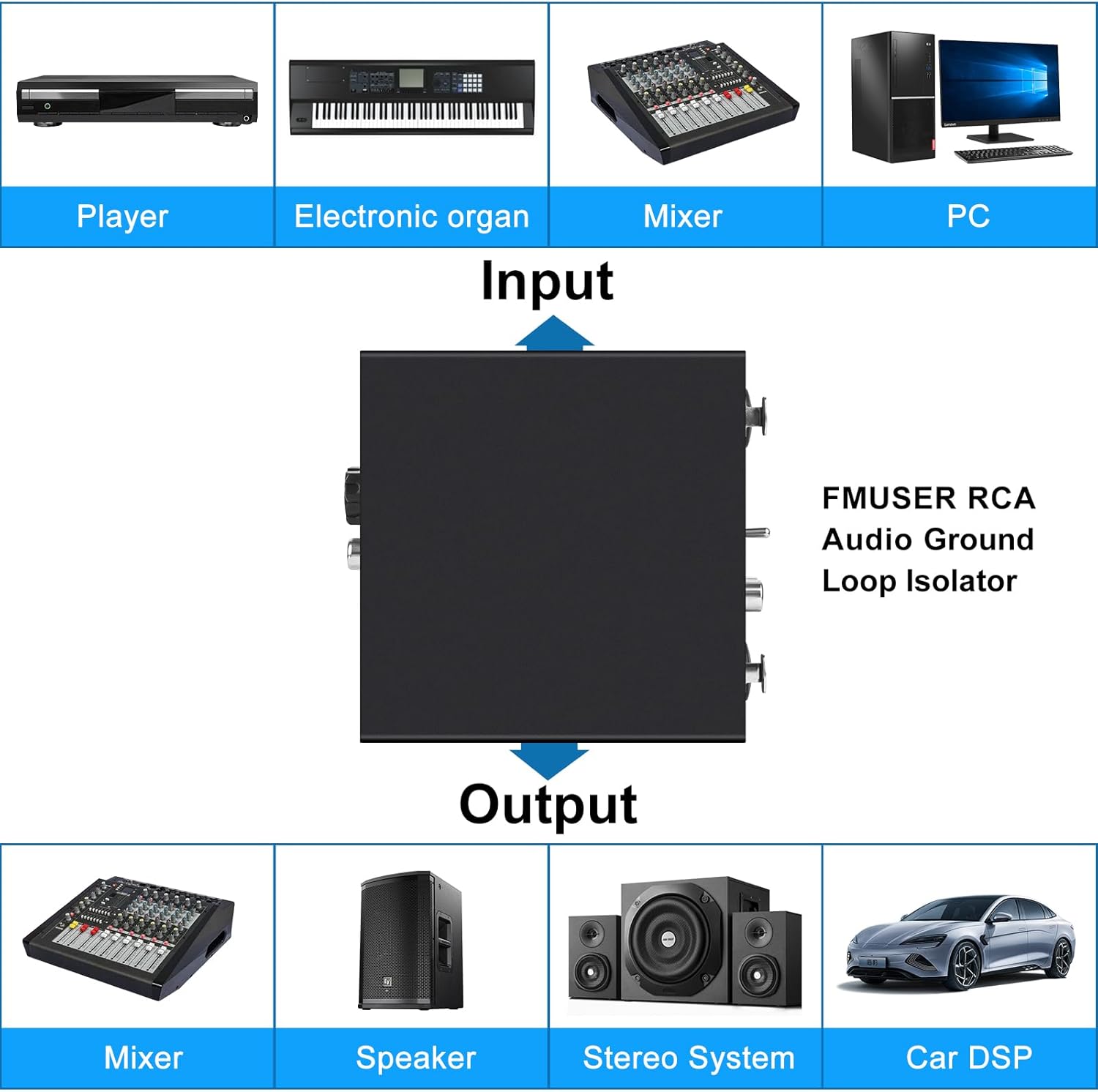 Player

Electronic organ

Mixer

PC

Input

FMUSER RCA Audio Ground Loop Isolator

Output

Mixer

Speaker

Stereo System

Car DSP