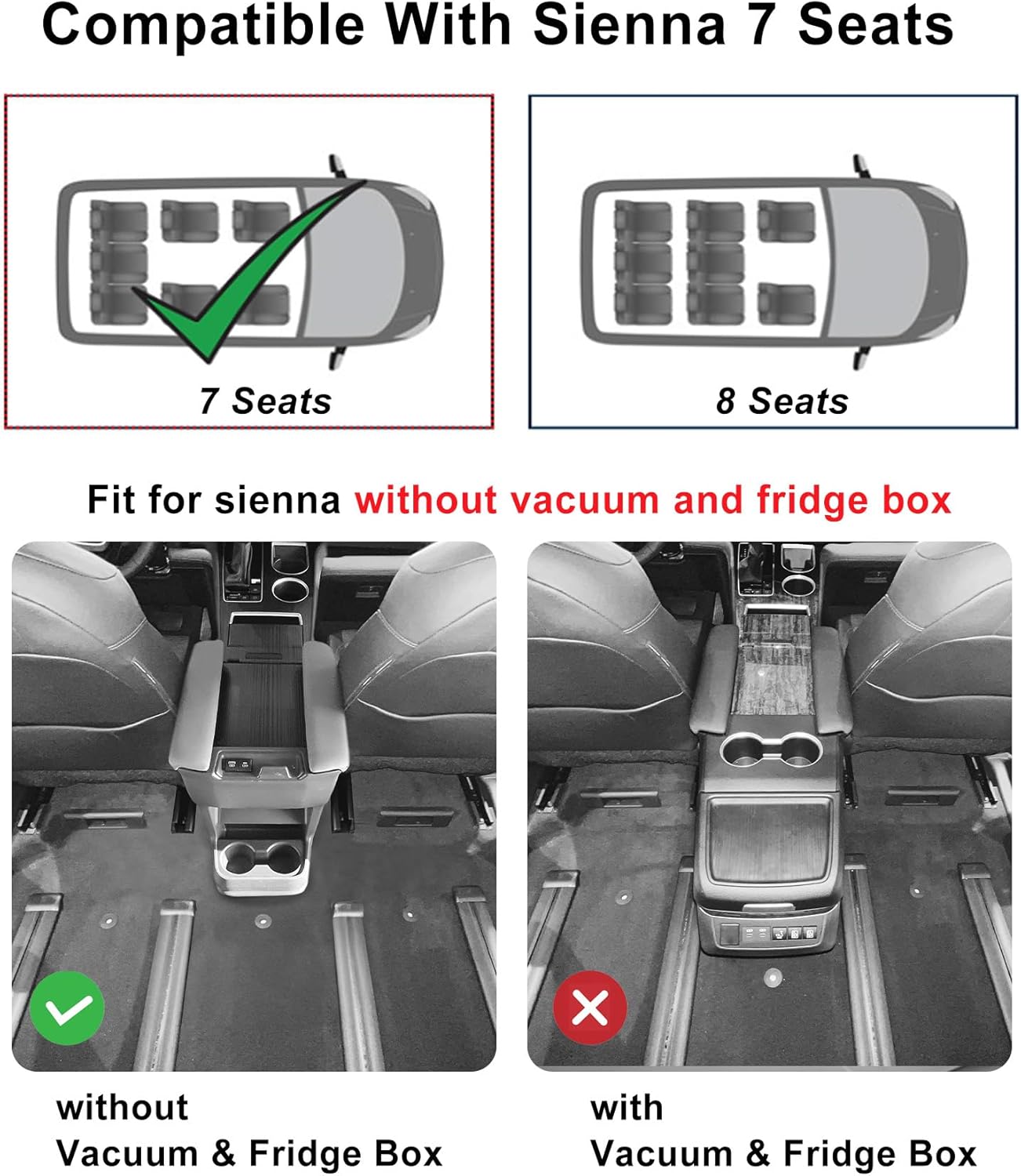 Compatible With Sienna 7 Seats

7 Seats

8 Seats

Fit for sienna without vacuum and fridge box

without
Vacuum & Fridge Box

with
Vacuum & Fridge Box