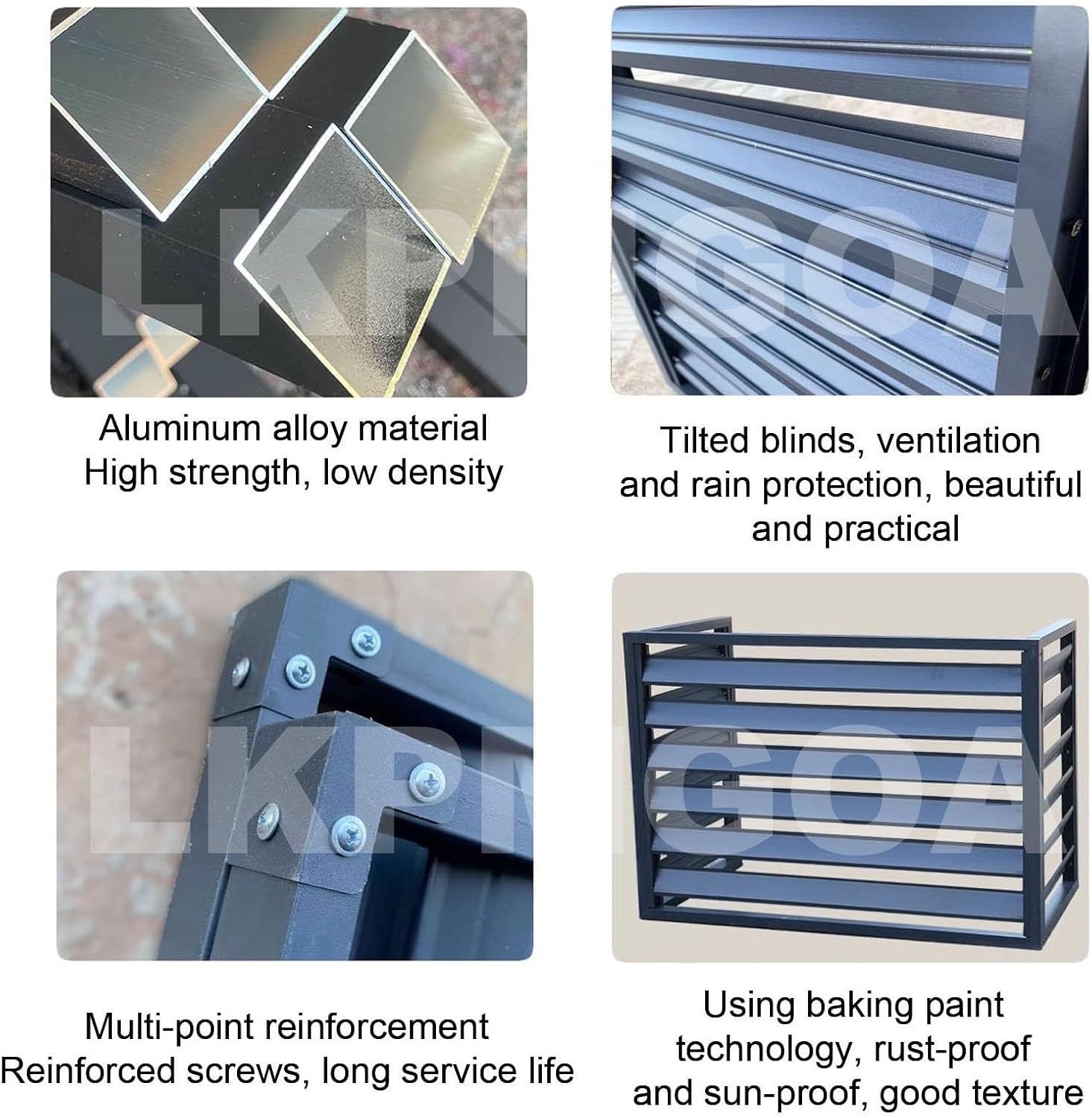 LKPMGOA

Aluminum alloy material
High strength, low density

Tilted blinds, ventilation and rain protection, beautiful and practical

LKPMGOA

Multi-point reinforcement
Reinforced screws, long service life

Using baking paint technology, rust-proof and sun-proof, good texture