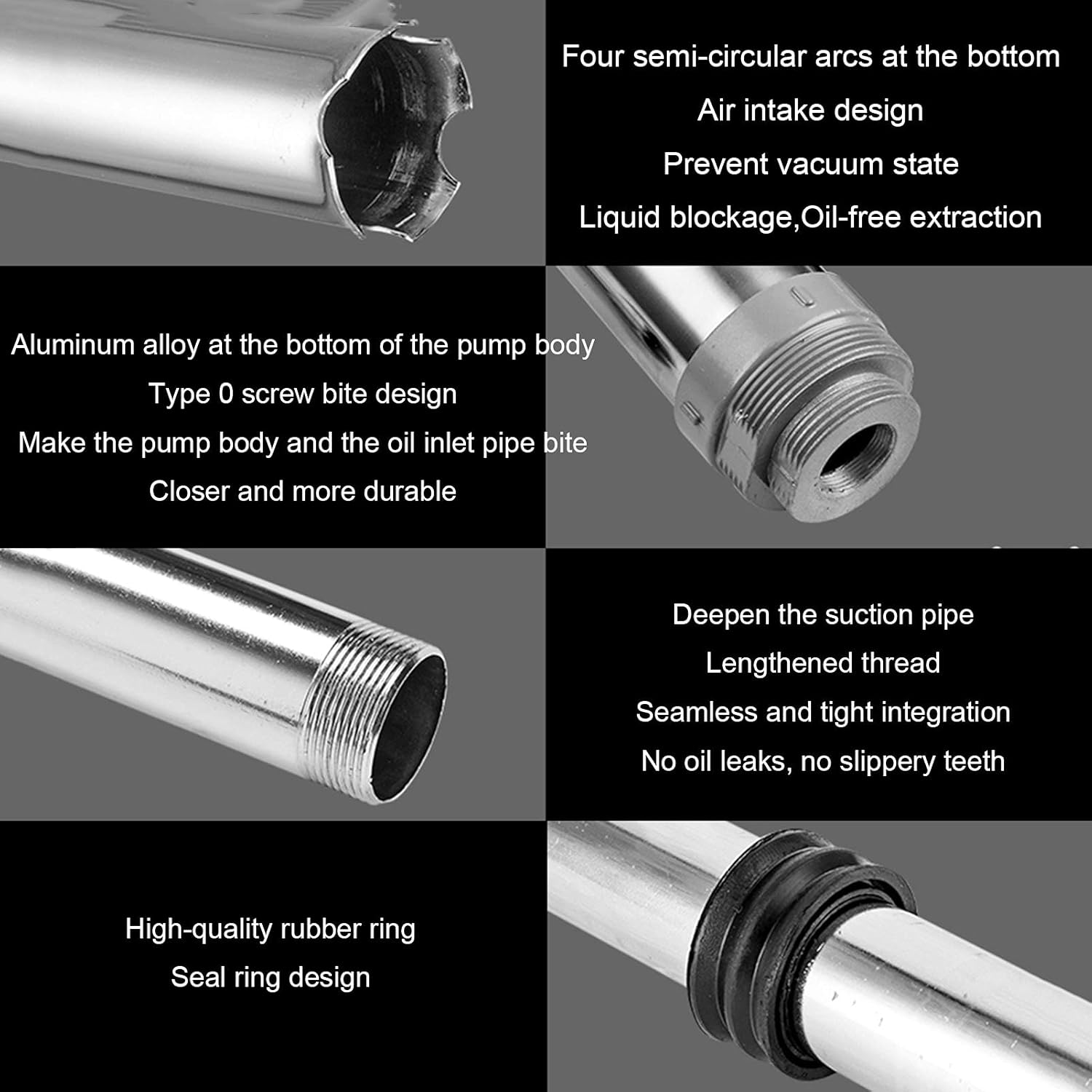 Four semi-circular arcs at the bottom
Air intake design
Prevent vacuum state
Liquid blockage,Oil-free extraction

Aluminum alloy at the bottom of the pump body
Type 0 screw bite design
Make the pump body and the oil inlet pipe bite
Closer and more durable

Deepen the suction pipe
Lengthened thread
Seamless and tight integration
No oil leaks, no slippery teeth

High-quality rubber ring
Seal ring design