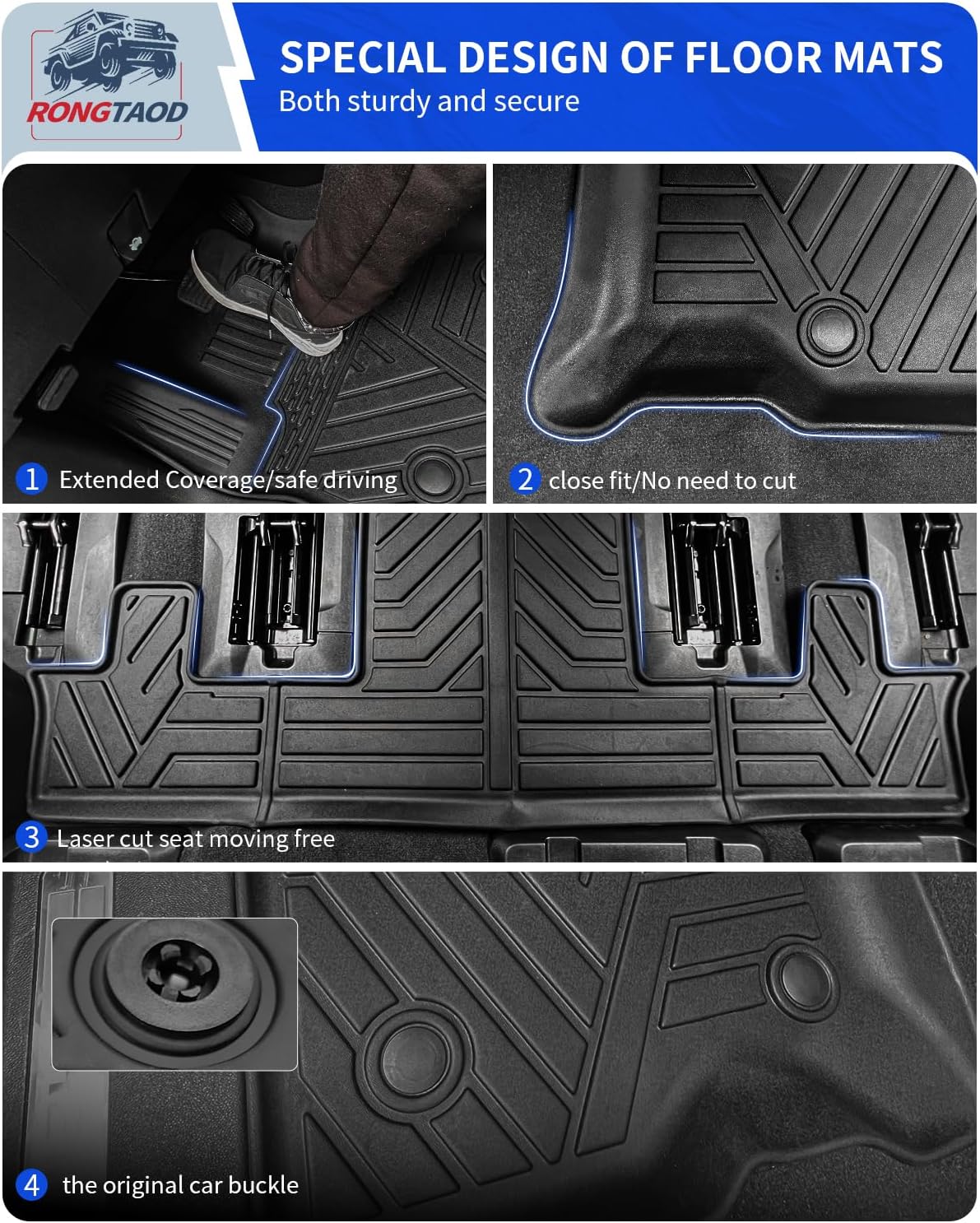 RONGTAOD

SPECIAL DESIGN OF FLOOR MATS
Both sturdy and secure

1 Extended Coverage/safe driving

2 close fit/No need to cut

3 Laser cut seat moving free

4 the original car buckle