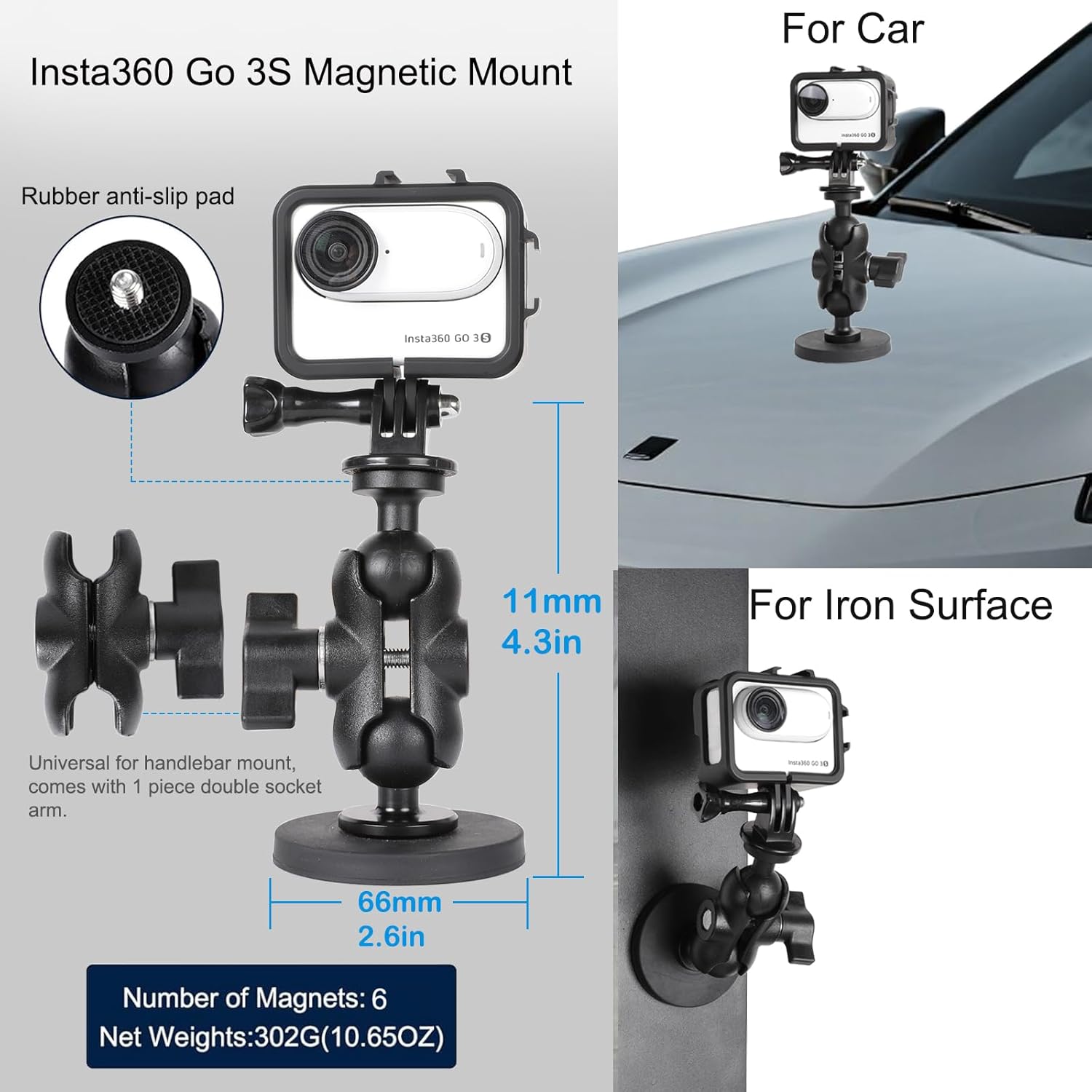 Insta360 Go 3S Magnetic Mount

Rubber anti-slip pad

Insta360 GO 3S

11mm
4.3in

Universal for handlebar mount, comes with 1 piece double socket arm.

66mm
2.6in

Number of Magnets: 6
Net Weights:302G(10.65OZ)

For Car

Insta360 GO 3S

For Iron Surface

Insta360 GO 3S