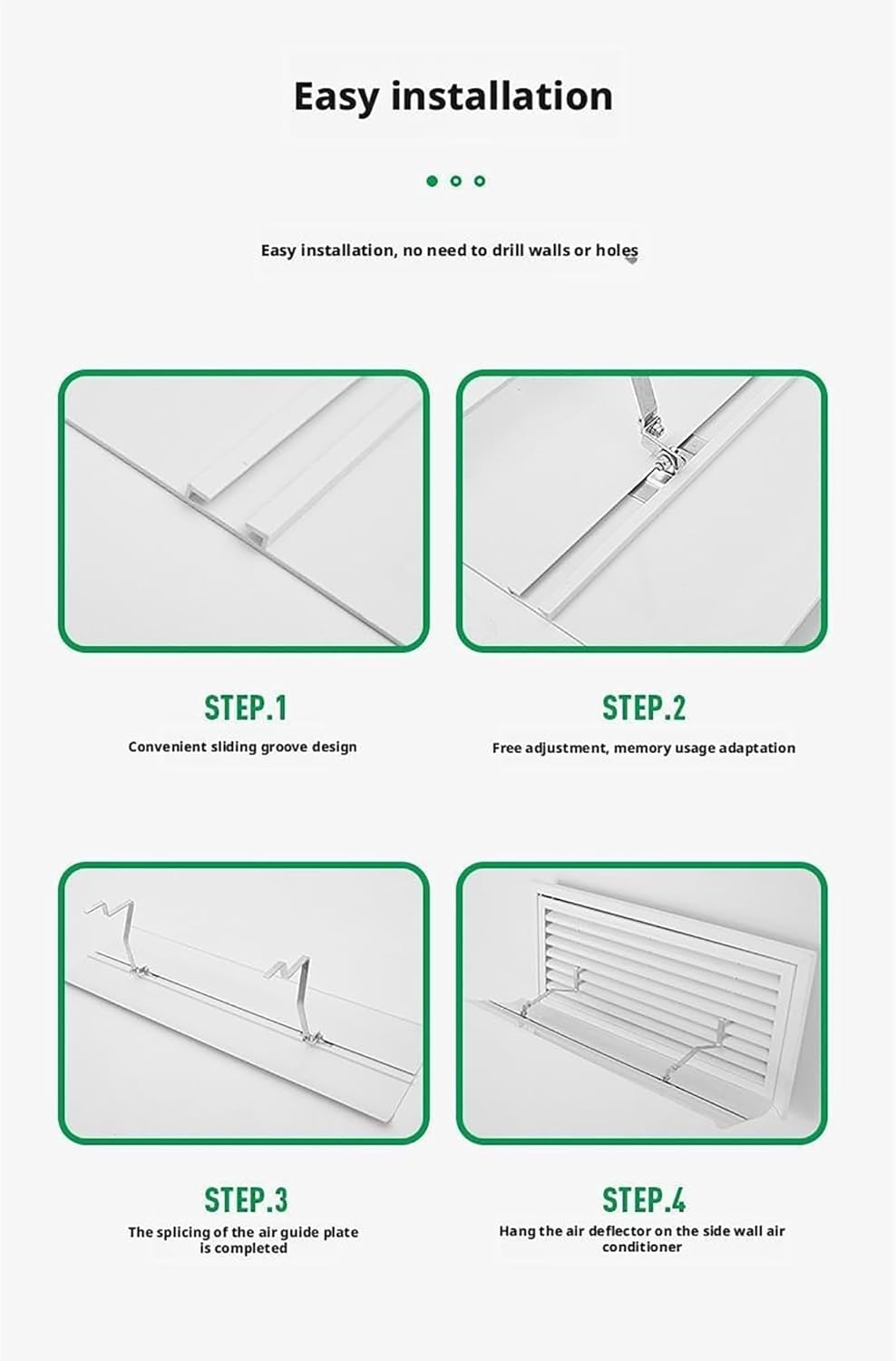 Easy installation

Easy installation, no need to drill walls or holes

STEP.1

Convenient sliding groove design

STEP.2

Free adjustment, memory usage adaptation

STEP.3

The splicing of the air guide plate is completed

STEP.4

Hang the air deflector on the side wall air conditioner