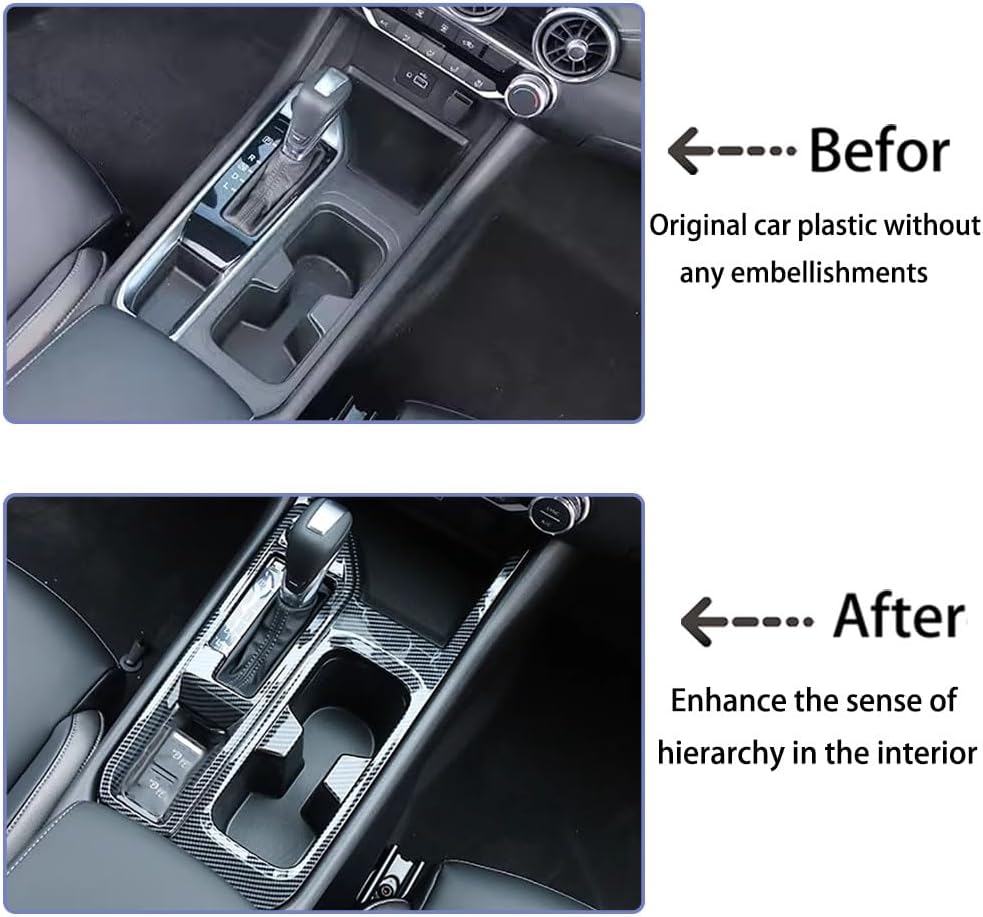 Befor

Original car plastic without any embellishments

After

Enhance the sense of hierarchy in the interior