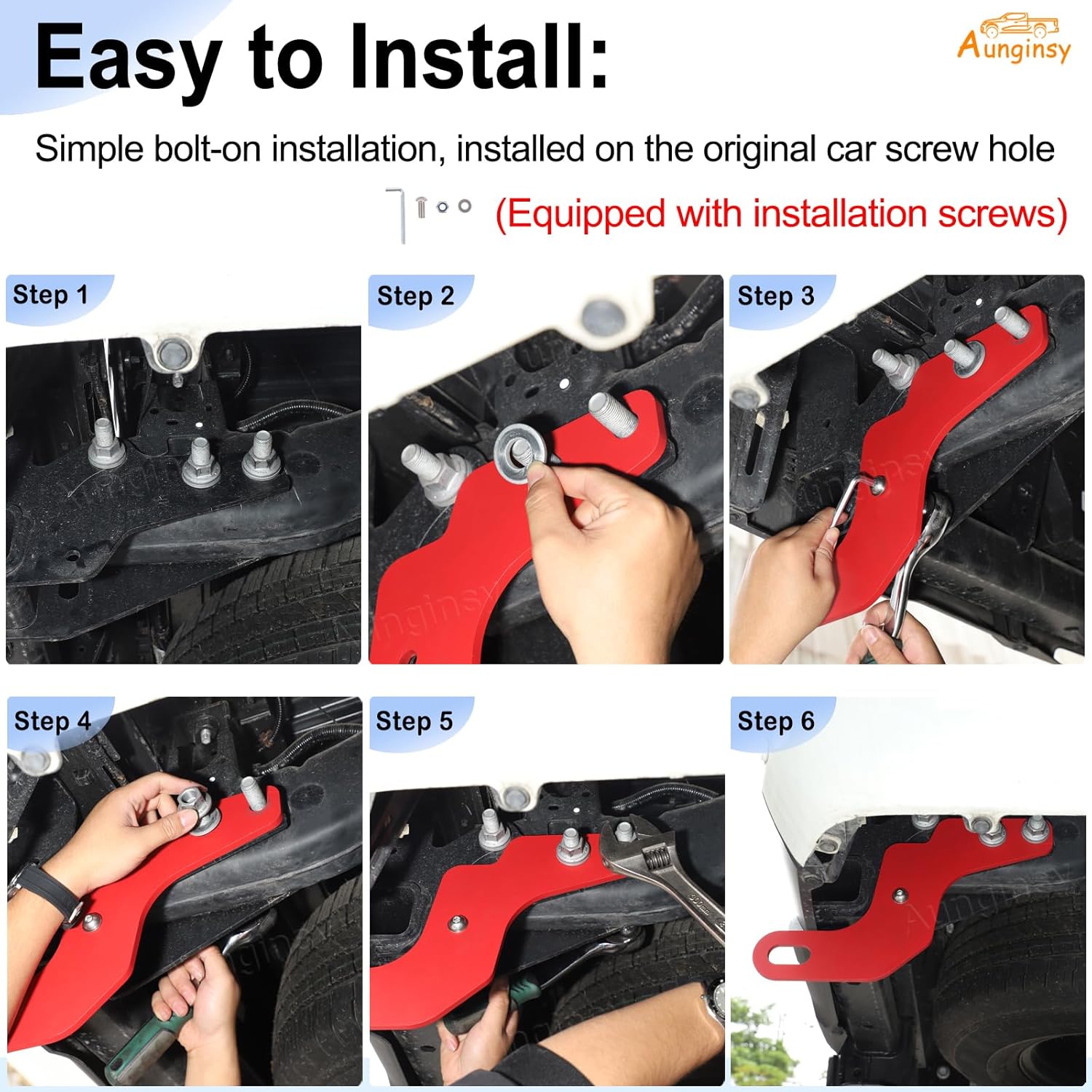 Easy to Install:

Aunginsy

Simple bolt-on installation, installed on the original car screw hole

(Equipped with installation screws)

Step 1

Step 2

Step 3

Step 4

Step 5

Step 6