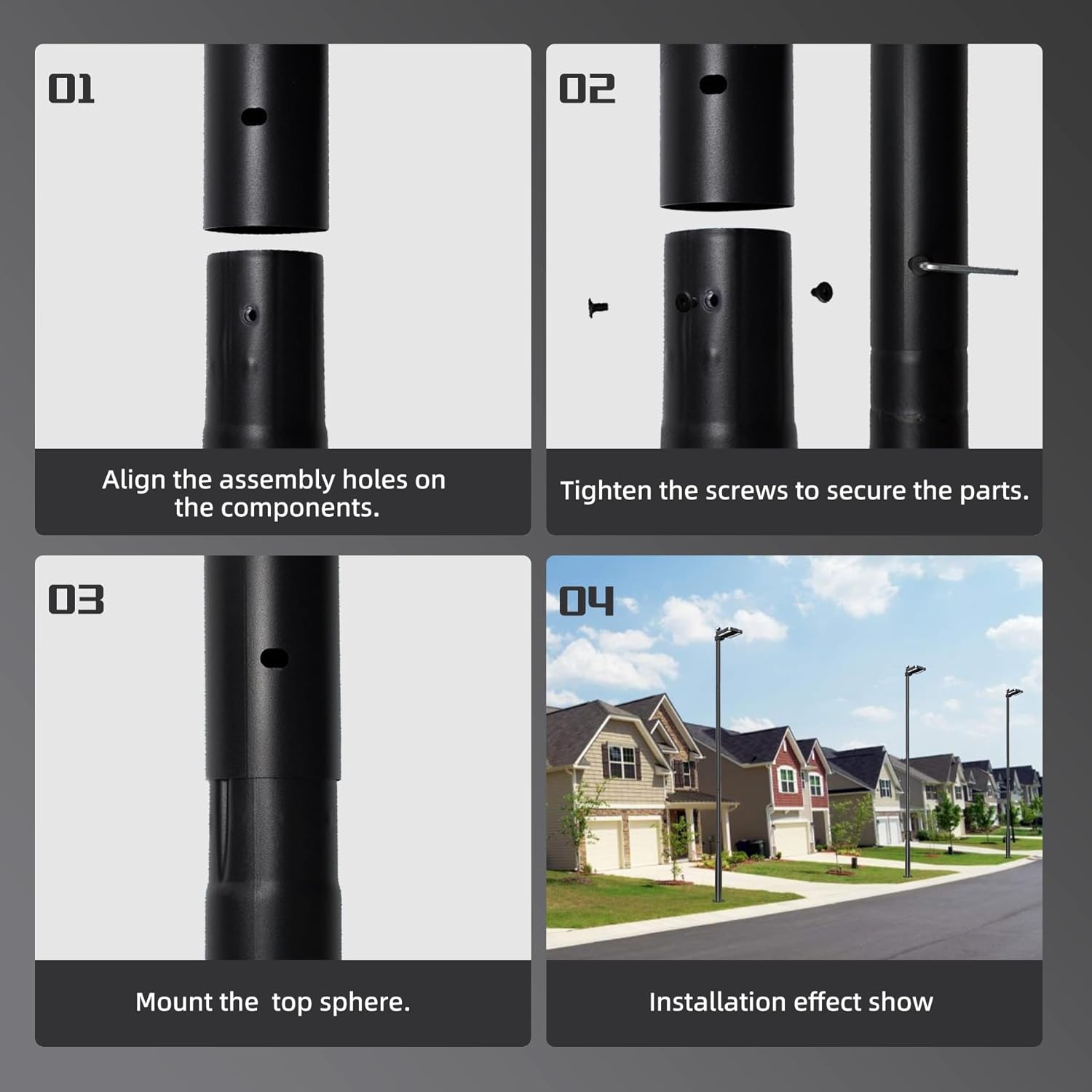 01

Align the assembly holes on the components.

02

Tighten the screws to secure the parts.

03

Mount the  top sphere.

04

Installation effect show