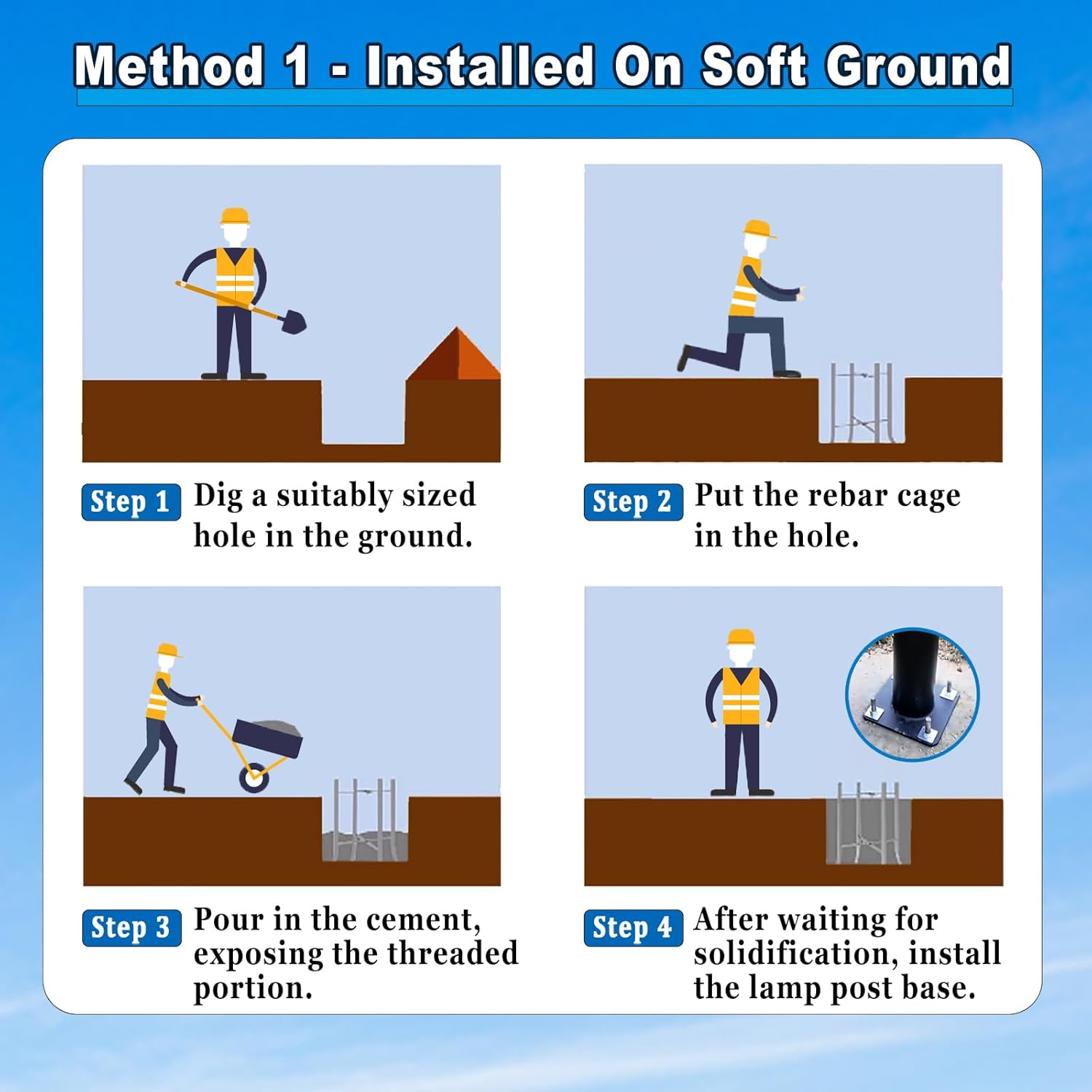 Method 1 - Installed On Soft Ground

Step 1 Dig a suitably sized hole in the ground.

Step 2 Put the rebar cage in the hole.

Step 3 Pour in the cement, exposing the threaded portion.

Step 4 After waiting for solidification, install the lamp post base.