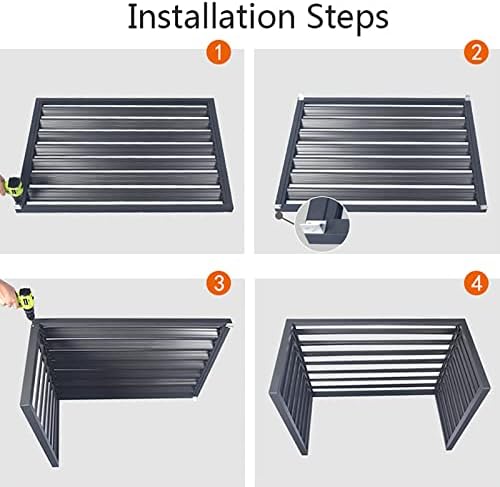 Installation Steps

1

2

3

4