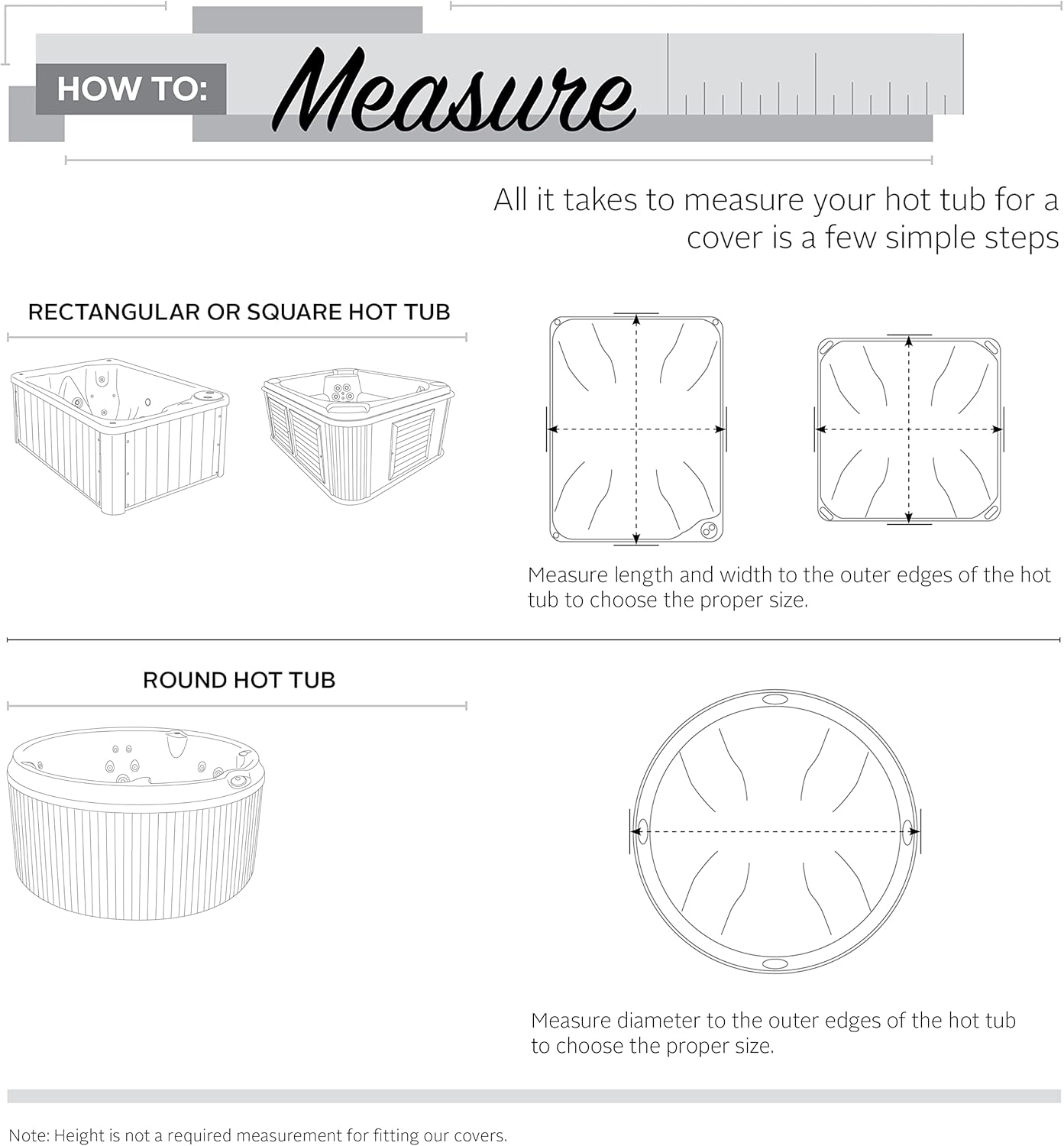 HOW TO: Measure

All it takes to measure your hot tub for a cover is a few simple steps

RECTANGULAR OR SQUARE HOT TUB

Measure length and width to the outer edges of the hot tub to choose the proper size.

ROUND HOT TUB

Measure diameter to the outer edges of the hot tub to choose the proper size.

Note: Height is not a required measurement for fitting our covers.