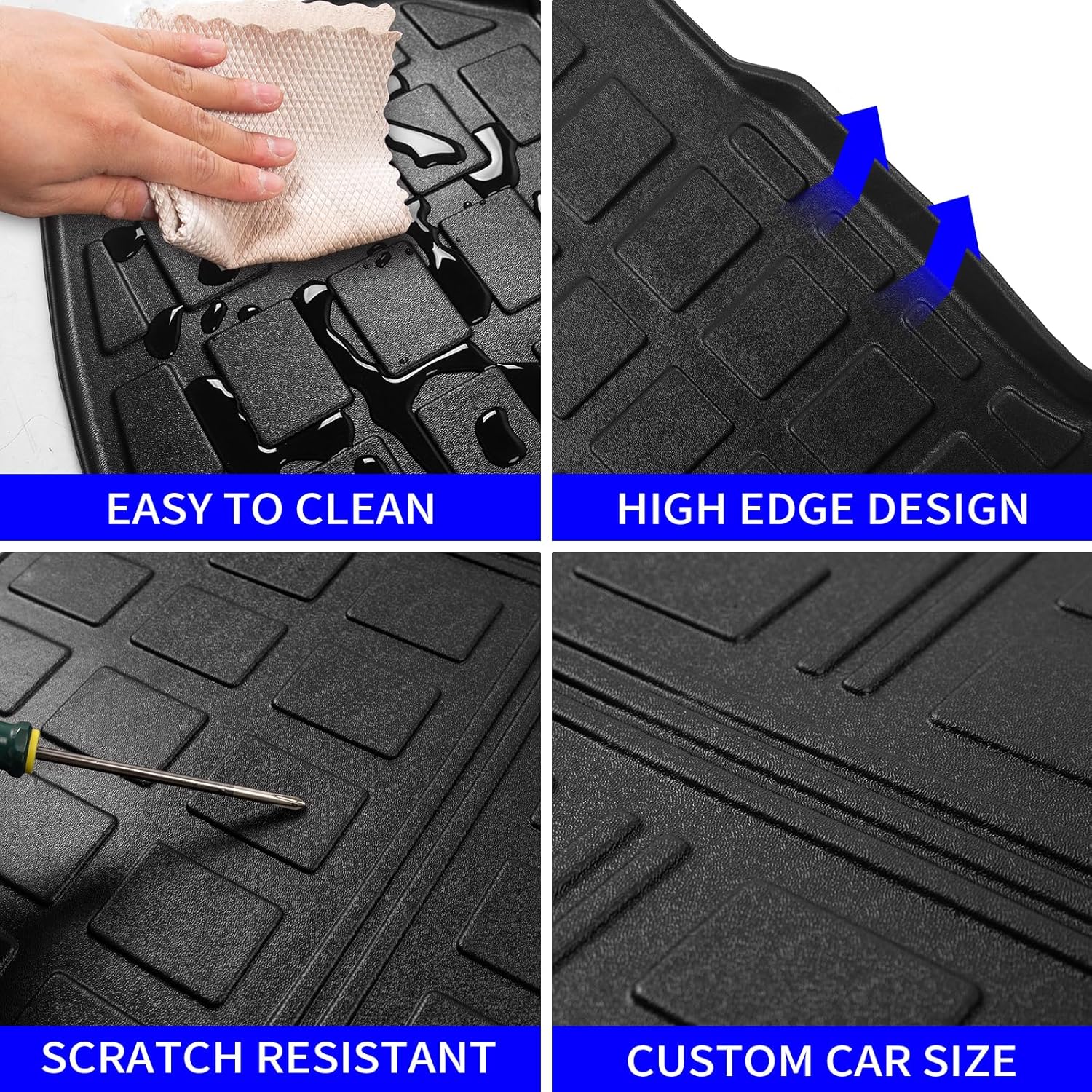 EASY TO CLEAN

HIGH EDGE DESIGN

SCRATCH RESISTANT

CUSTOM CAR SIZE