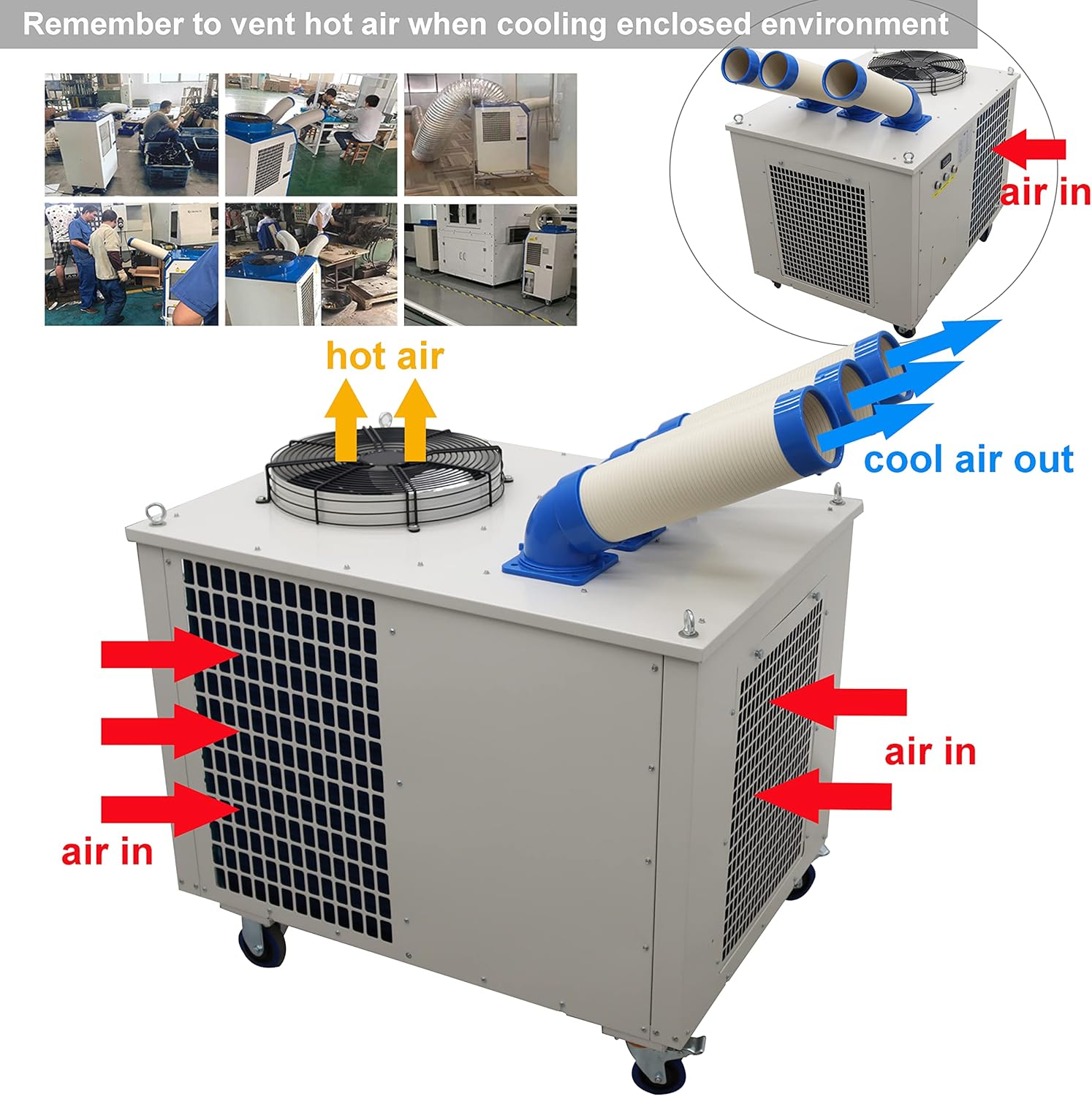 Remember to vent hot air when cooling enclosed environment

air in

hot air

cool air out

air in

air in