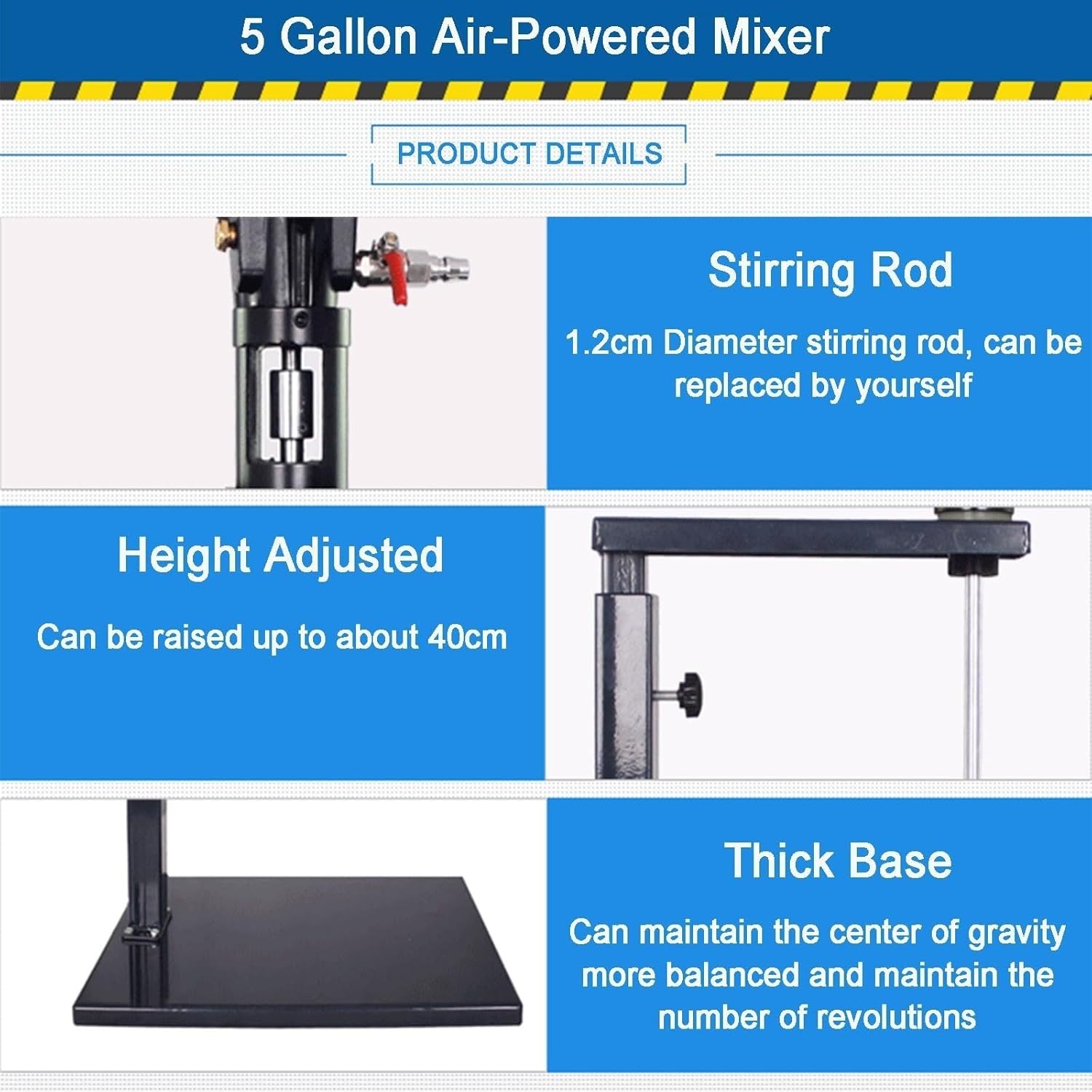 5 Gallon Air-Powered Mixer

PRODUCT DETAILS

Stirring Rod

1.2cm Diameter stirring rod, can be replaced by yourself

Height Adjusted

Can be raised up to about 40cm

Thick Base

Can maintain the center of gravity more balanced and maintain the number of revolutions