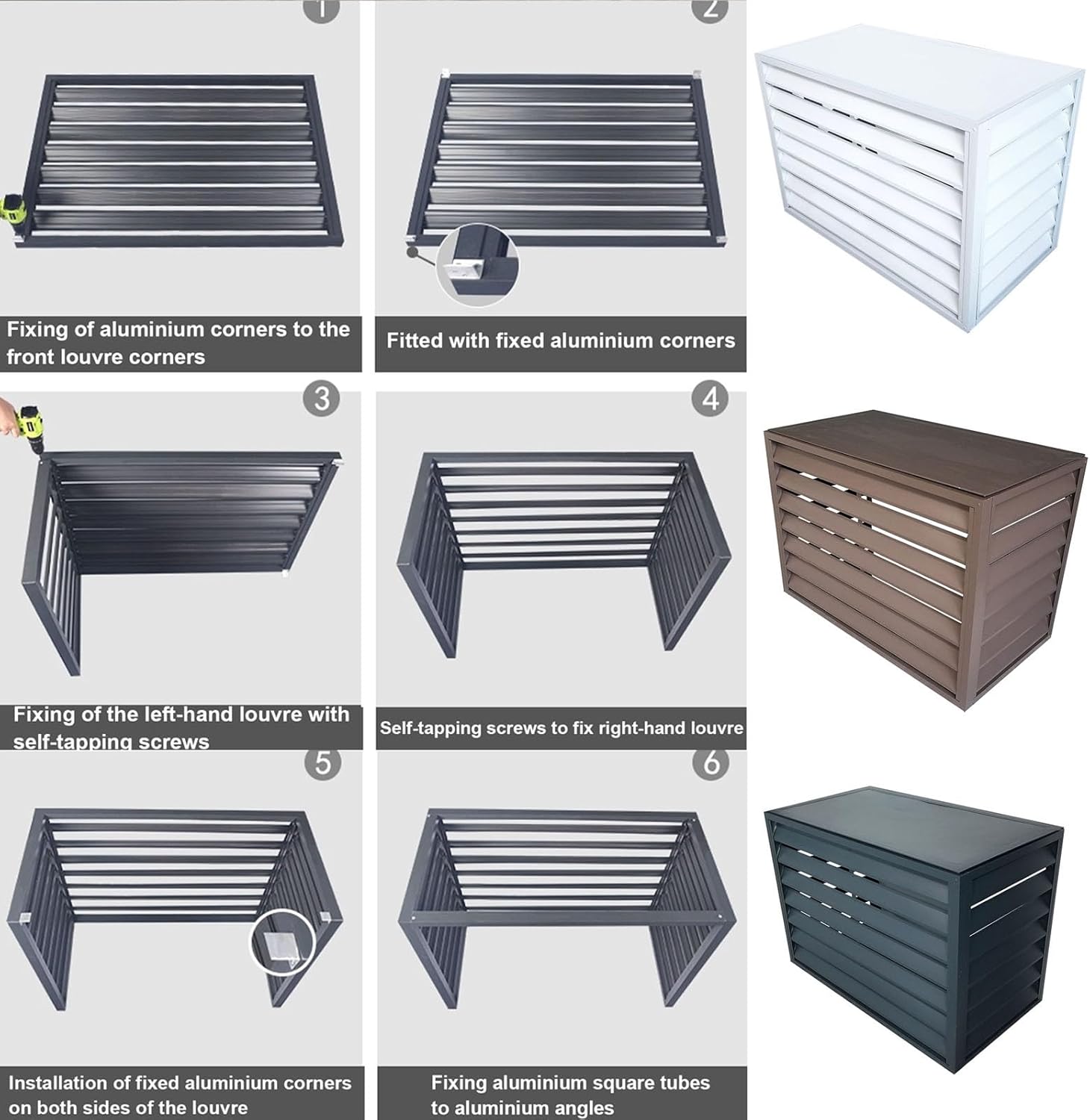 1

2

Fixing of aluminium corners to the front louvre corners

Fitted with fixed aluminium corners

3

4

Fixing of the left-hand louvre with self-tapping screws

Self-tapping screws to fix right-hand louvre

5

6

Installation of fixed aluminium corners on both sides of the louvre

Fixing aluminium square tubes to aluminium angles