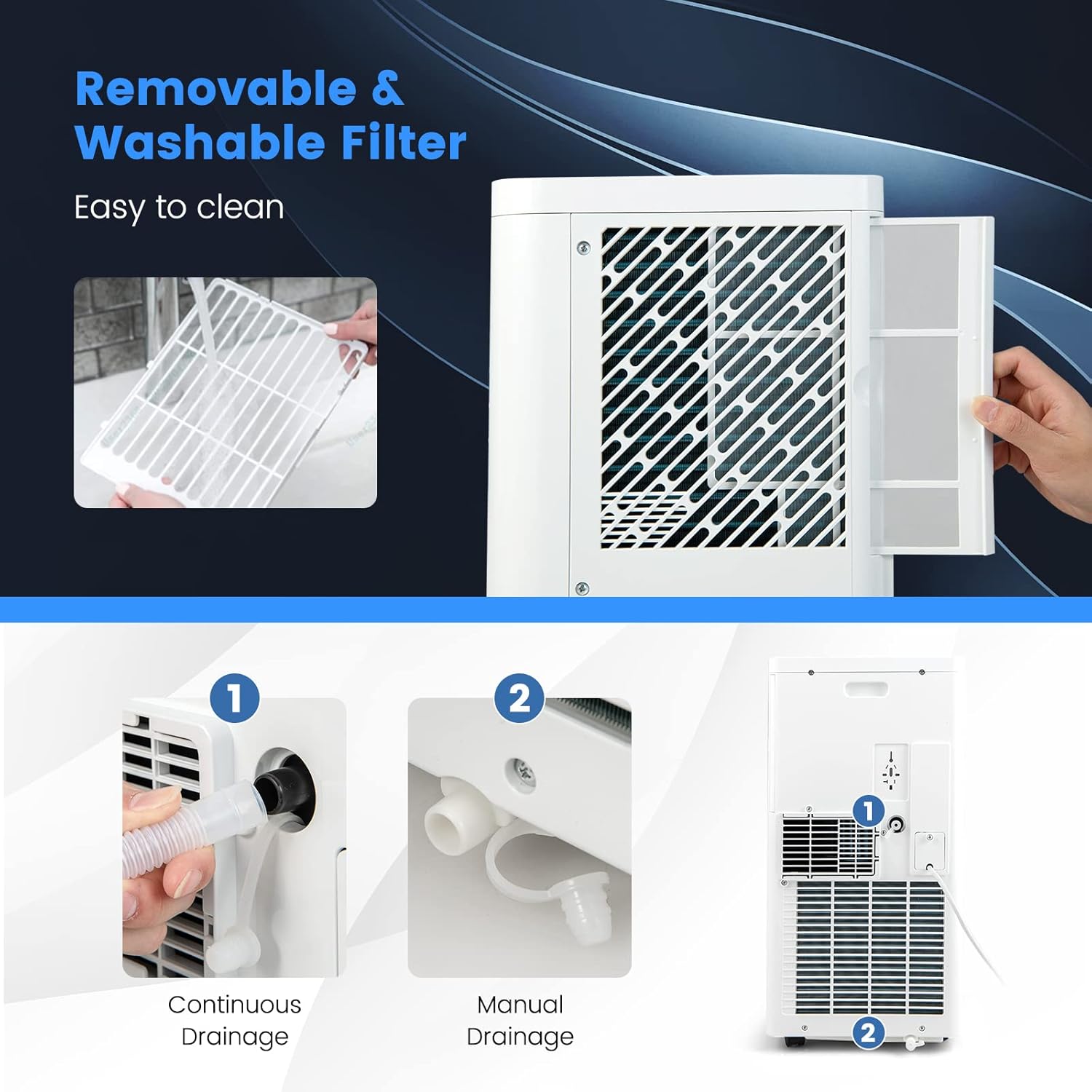 Removable & Washable Filter

Easy to clean

1

Continuous Drainage

2

Manual Drainage

1

2