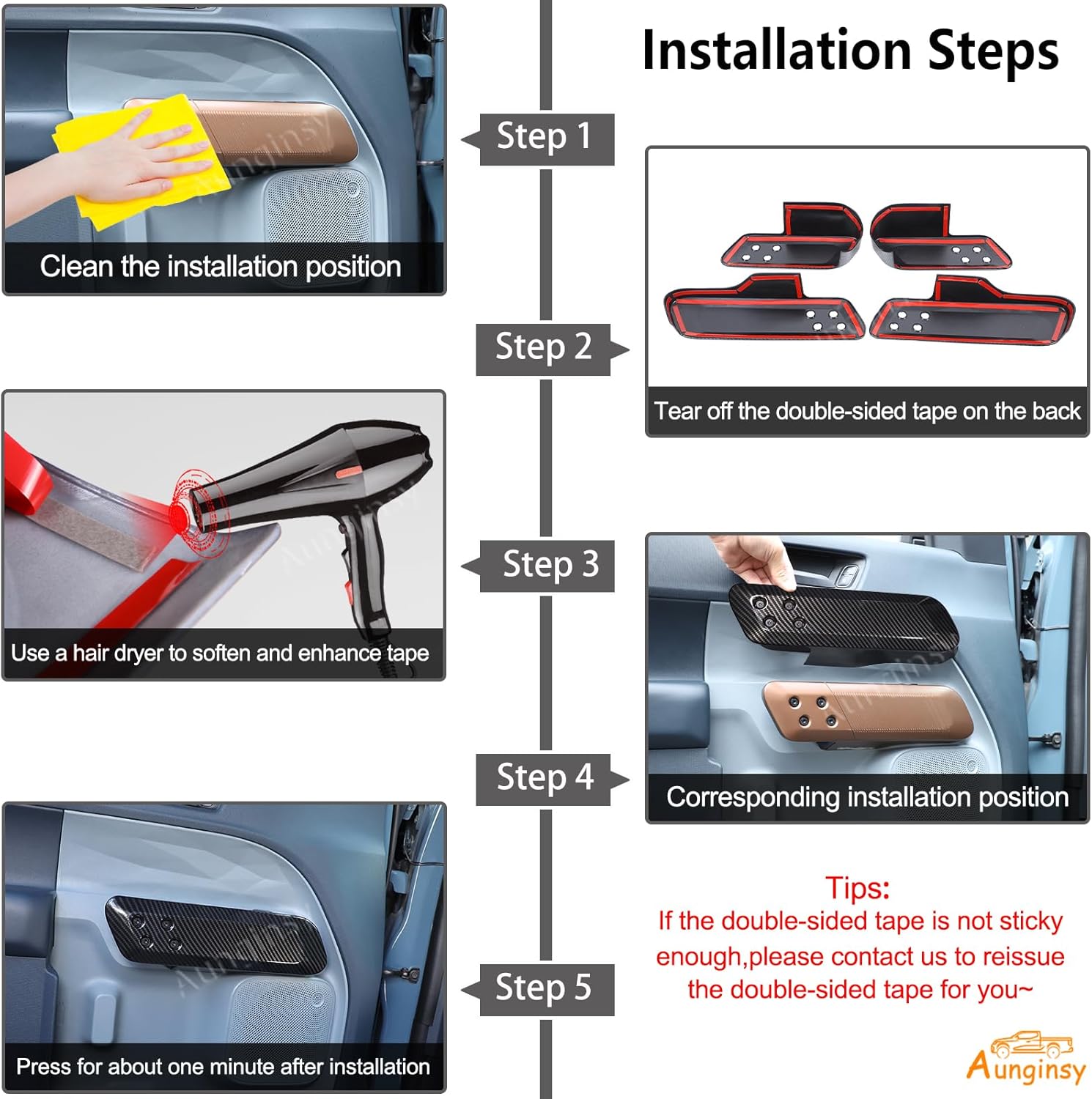 Installation Steps

Step 1

Clean the installation position

Step 2

Tear off the double-sided tape on the back

Step 3

Use a hair dryer to soften and enhance tape

Step 4

Corresponding installation position

Step 5

Press for about one minute after installation

Tips:
If the double-sided tape is not sticky enough,please contact us to reissue the double-sided tape for you~

Aunginsy