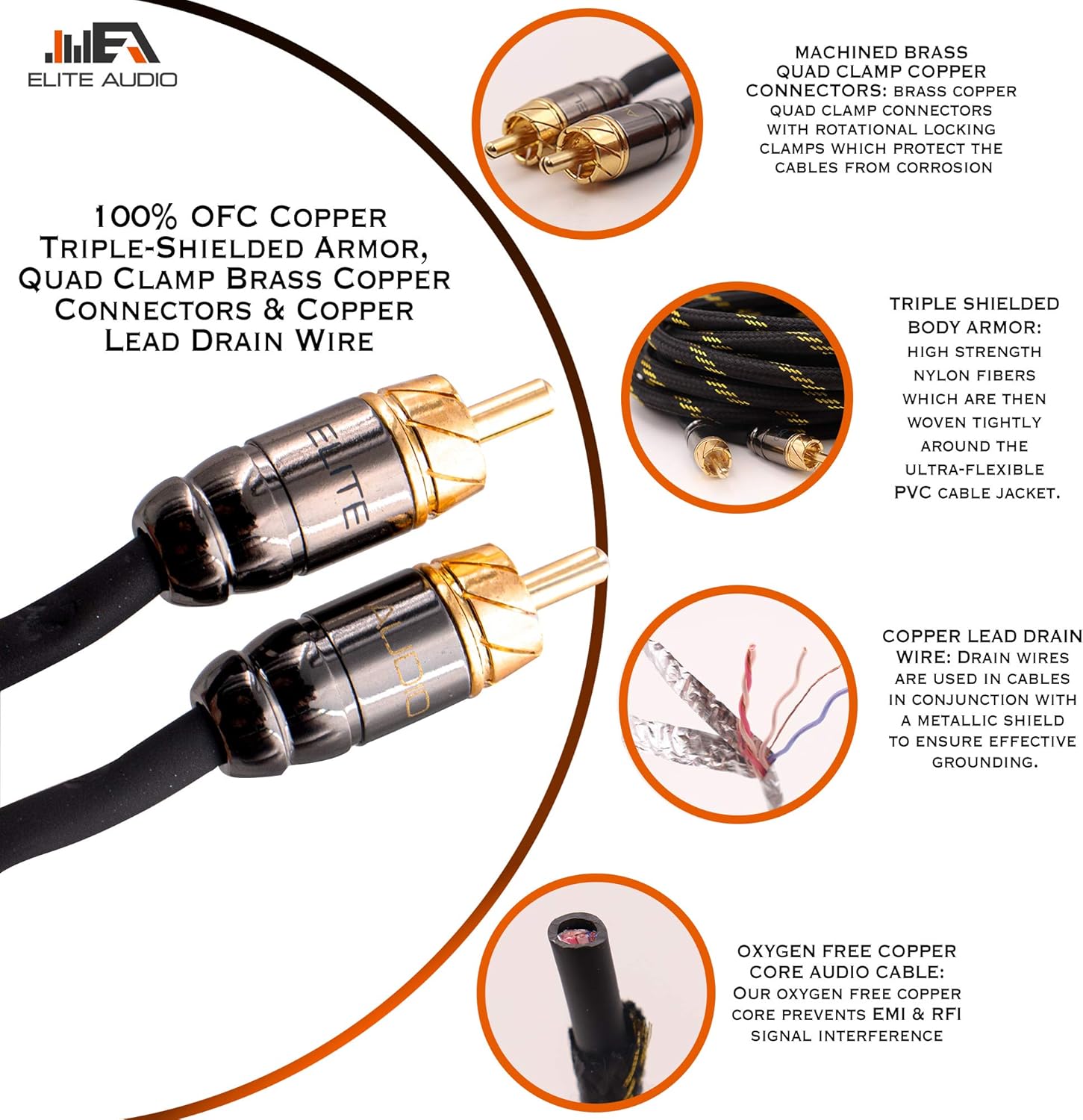 EA
ELITE AUDIO

100% OFC Copper Triple-Shielded Armor, Quad Clamp Brass Copper Connectors & Copper Lead Drain Wire

ELITE

AUDIO

MACHINED BRASS QUAD CLAMP COPPER CONNECTORS: BRASS COPPER QUAD CLAMP CONNECTORS WITH ROTATIONAL LOCKING CLAMPS WHICH PROTECT THE CABLES FROM CORROSION

TRIPLE SHIELDED BODY ARMOR: HIGH STRENGTH NYLON FIBERS WHICH ARE THEN WOVEN TIGHTLY AROUND THE ULTRA-FLEXIBLE PVC CABLE JACKET.

COPPER LEAD DRAIN WIRE: DRAIN WIRES ARE USED IN CABLES IN CONJUNCTION WITH A METALLIC SHIELD TO ENSURE EFFECTIVE GROUNDING.

OXYGEN FREE COPPER CORE AUDIO CABLE: OUR OXYGEN FREE COPPER CORE PREVENTS EMI & RFI SIGNAL INTERFERENCE