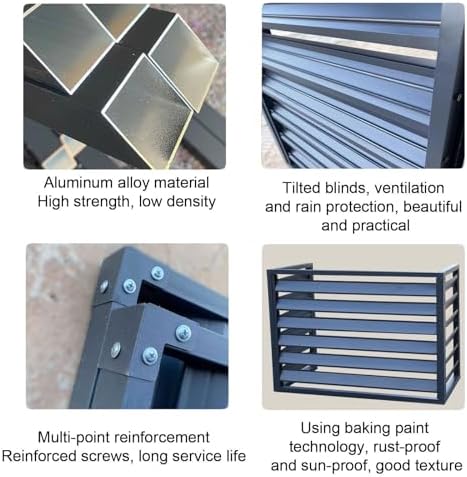 Aluminum alloy material
High strength, low density

Tilted blinds, ventilation and rain protection, beautiful and practical

Multi-point reinforcement
Reinforced screws, long service life

Using baking paint technology, rust-proof and sun-proof, good texture