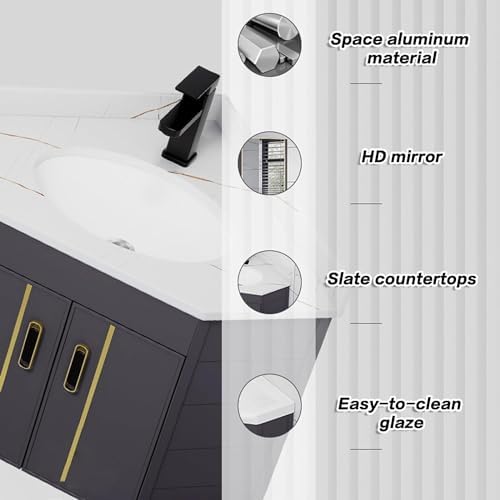 Space aluminum material

HD mirror

Slate countertops

Easy-to-clean glaze