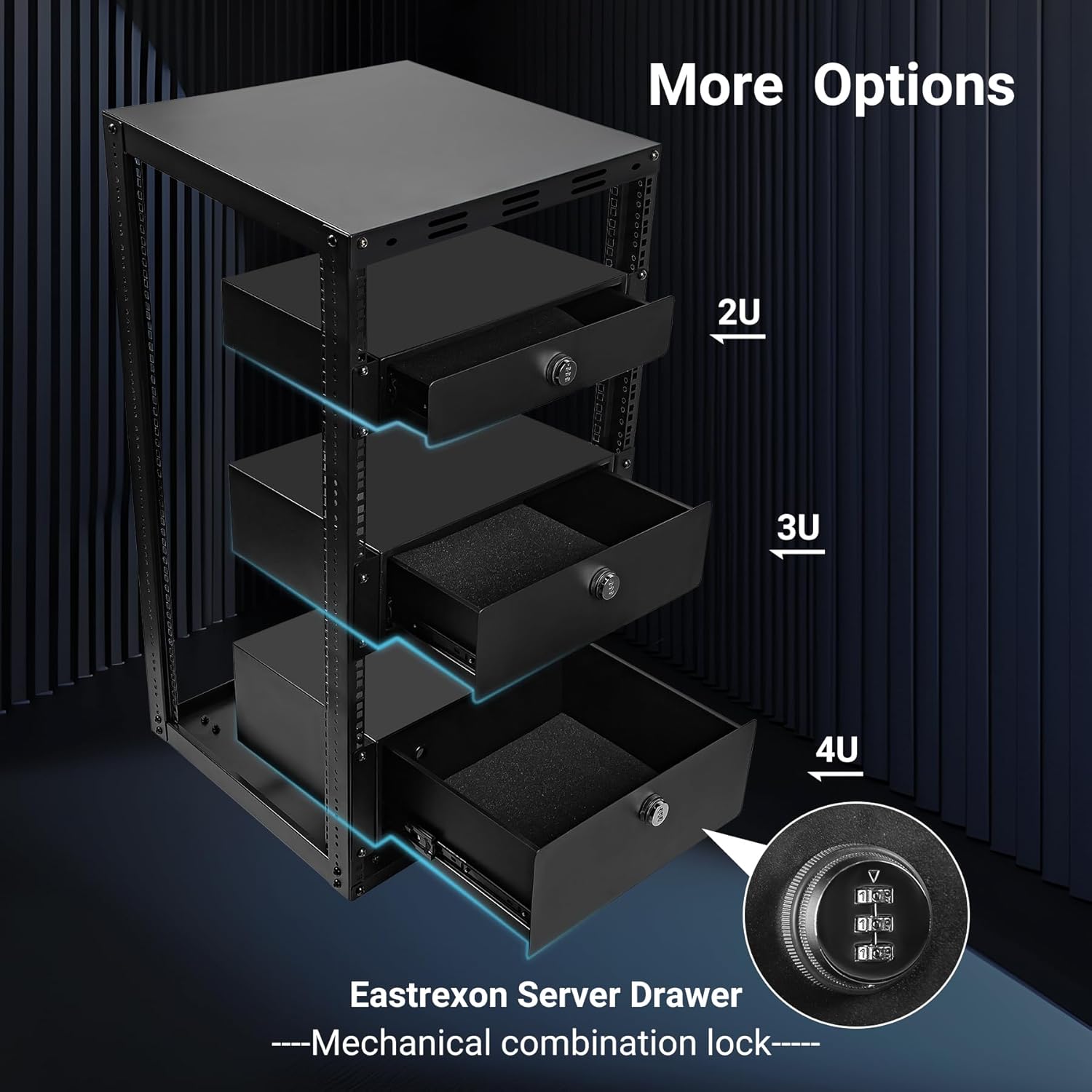 More Options

2U

3U

4U

Eastrexon Server Drawer

----Mechanical combination lock-----